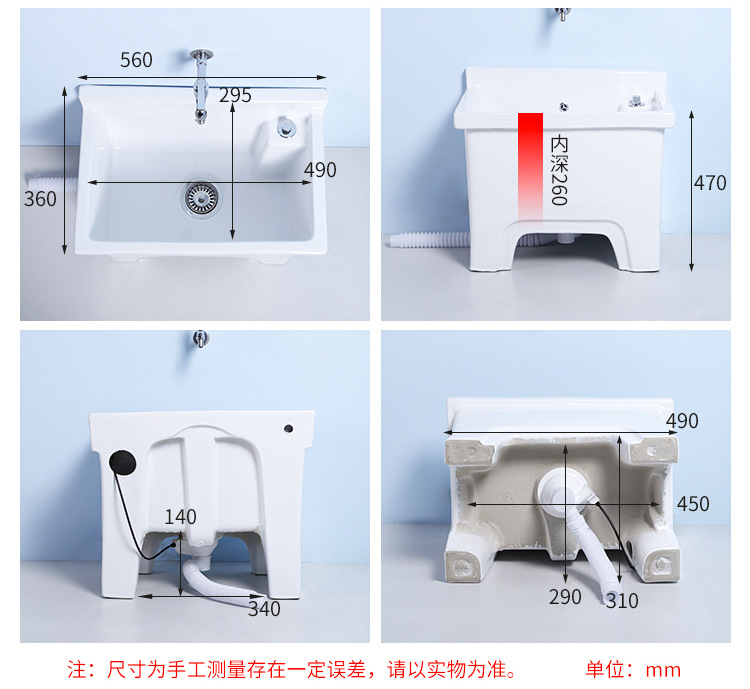 560
295
490
360

内深260
470

140
340

490
450
290
310

注：尺寸为手工测量存在一定误差，请以实物为准。 单位：mm