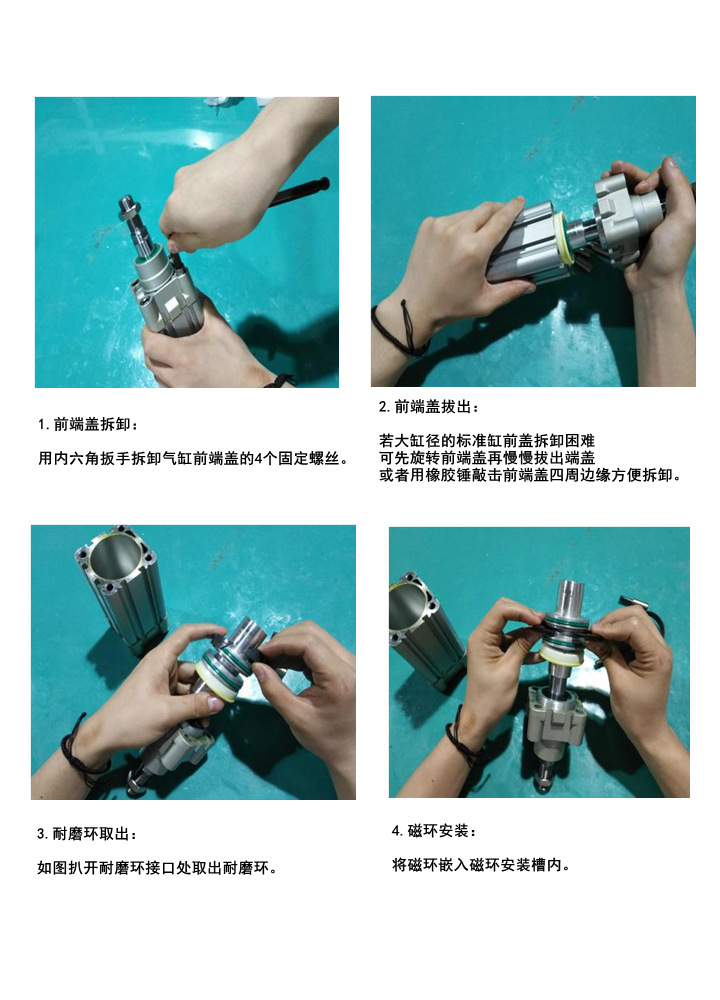 1. 前端盖拆卸：

用内六角扳手拆卸气缸前端盖的4个固定螺丝。

2. 前端盖拔出：

若大缸径的标准缸前盖拆卸困难
可先旋转前端盖再慢慢拔出端盖
或者用橡胶锤敲击前端盖四周边缘方便拆卸。

3. 耐磨环取出：

如图扒开耐磨环接口处取出耐磨环。

4. 磁环安装：

将磁环嵌入磁环安装槽内。