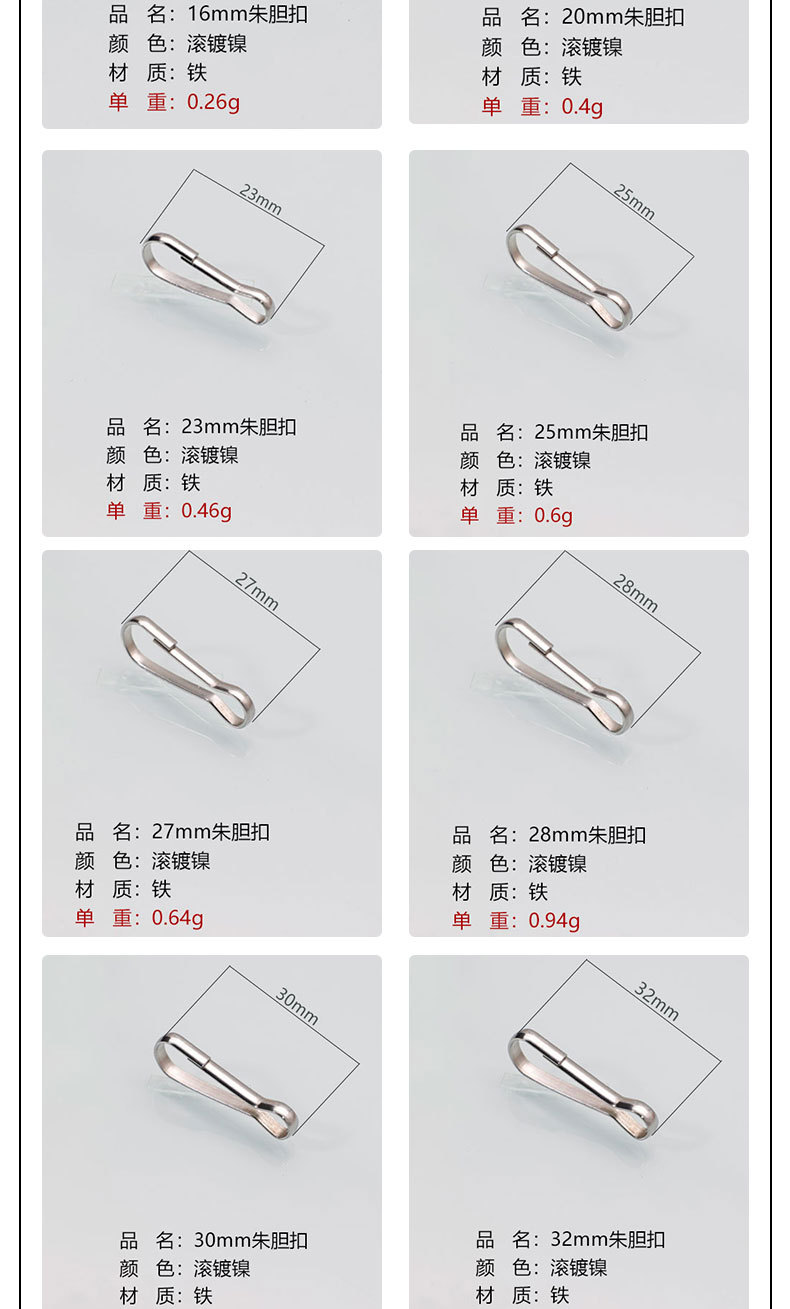 品　名：16mm朱胆扣
颜　色：滚镀镍
材　质：铁
单　重：0.26g

品　名：20mm朱胆扣
颜　色：滚镀镍
材　质：铁
单　重：0.4g

23mm

品　名：23mm朱胆扣
颜　色：滚镀镍
材　质：铁
单　重：0.46g

25mm

品　名：25mm朱胆扣
颜　色：滚镀镍
材　质：铁
单　重：0.6g

27mm

品　名：27mm朱胆扣
颜　色：滚镀镍
材　质：铁
单　重：0.64g

28mm

品　名：28mm朱胆扣
颜　色：滚镀镍
材　质：铁
单　重：0.94g

30mm

品　名：30mm朱胆扣
颜　色：滚镀镍
材　质：铁

32mm

品　名：32mm朱胆扣
颜　色：滚镀镍
材　质：铁