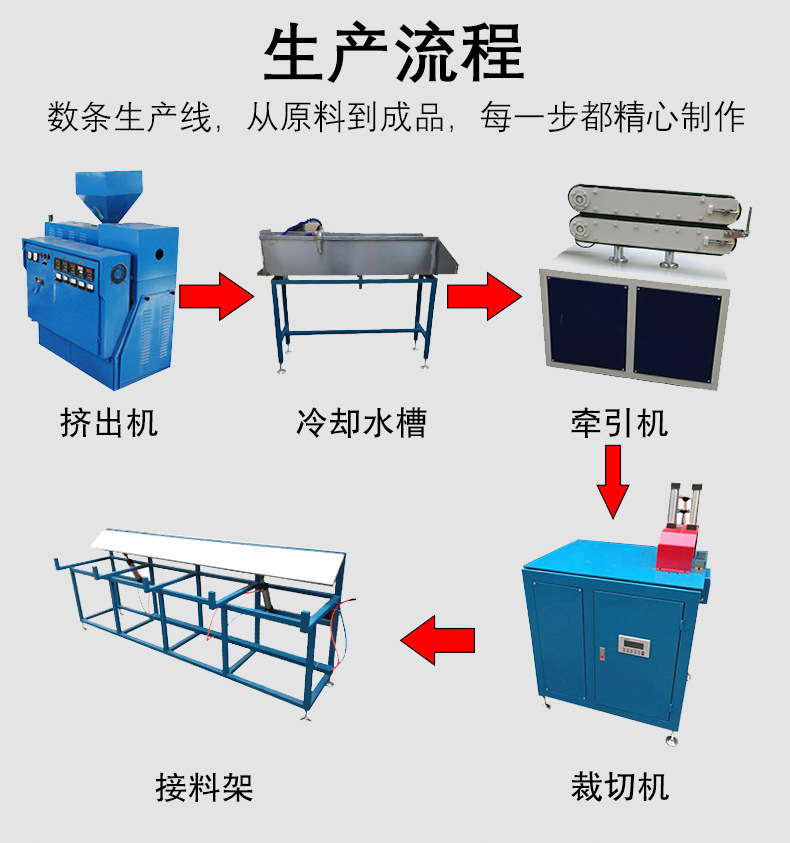 生产流程

数条生产线，从原料到成品，每一步都精心制作

挤出机

冷却水槽

牵引机

裁切机

接料架