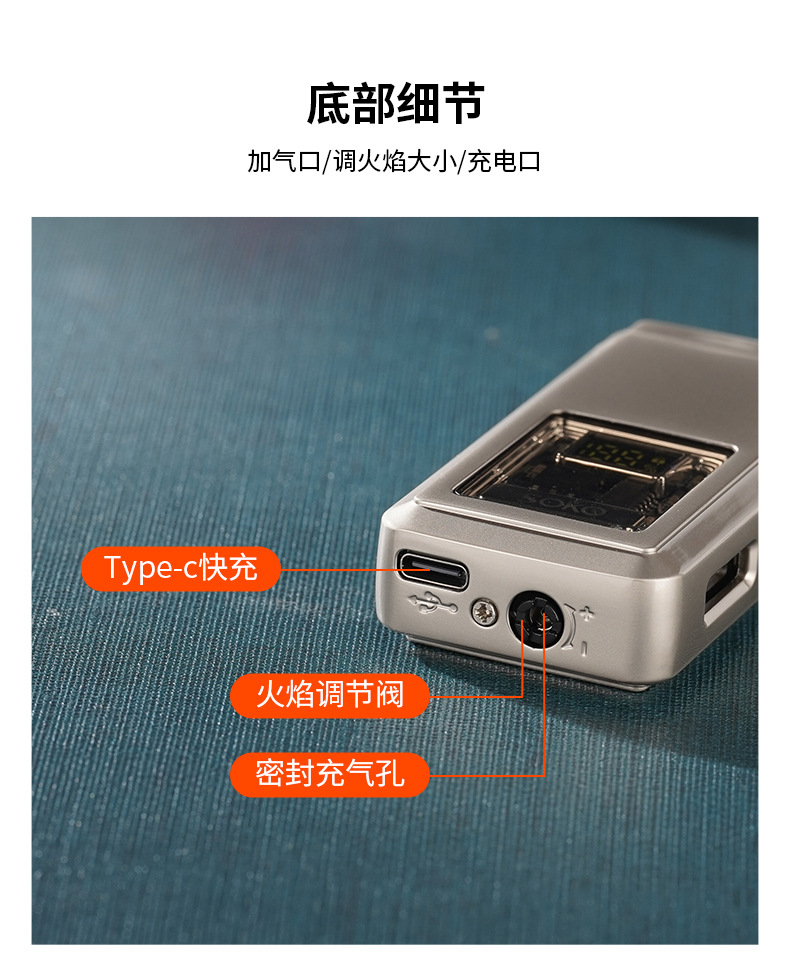 底部细节

加气口/调火焰大小/充电口

Type-c快充

火焰调节阀

密封充气孔

+

-