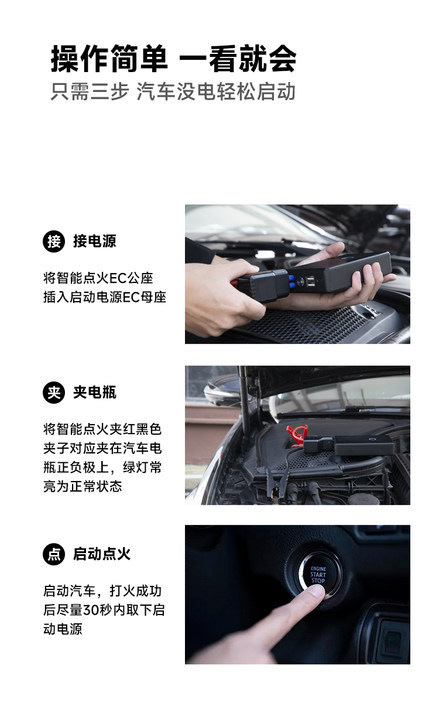 操作简单 一看就会
只需三步 汽车没电轻松启动

接 接电源

将智能点火EC公座插入启动电源EC母座

夹 夹电瓶

将智能点火夹红黑色夹子对应夹在汽车电瓶正负极上，绿灯常亮为正常状态

点 启动点火

启动汽车，打火成功后尽量30秒内取下启动电源

ENGINE
START
STOP