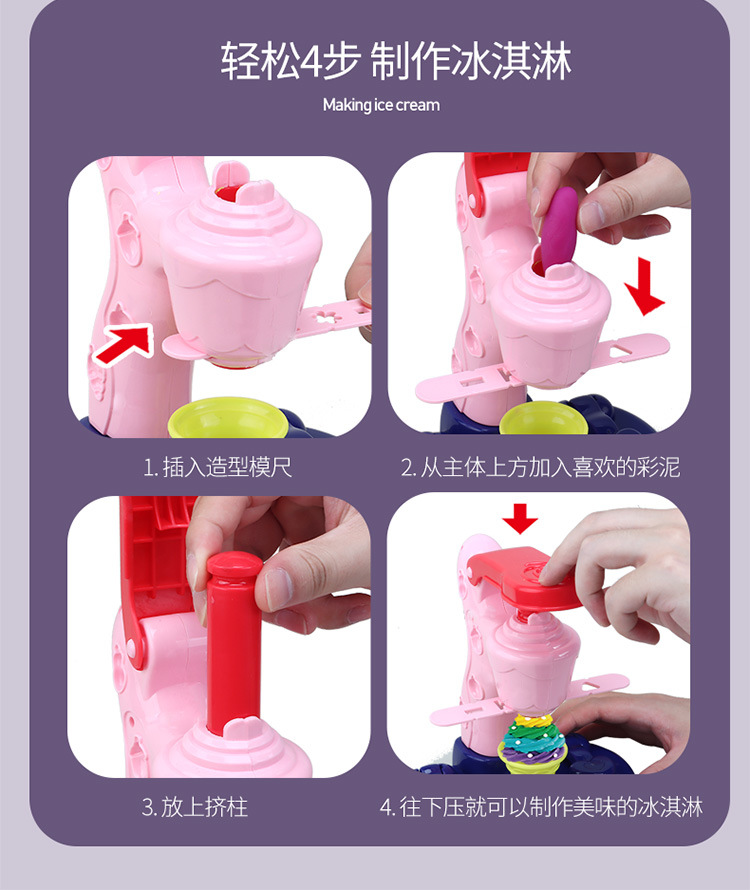 轻松4步 制作冰淇淋

Making ice cream

1. 插入造型模尺

2. 从主体上方加入喜欢的彩泥

3. 放上挤柱

4. 往下压就可以制作美味的冰淇淋