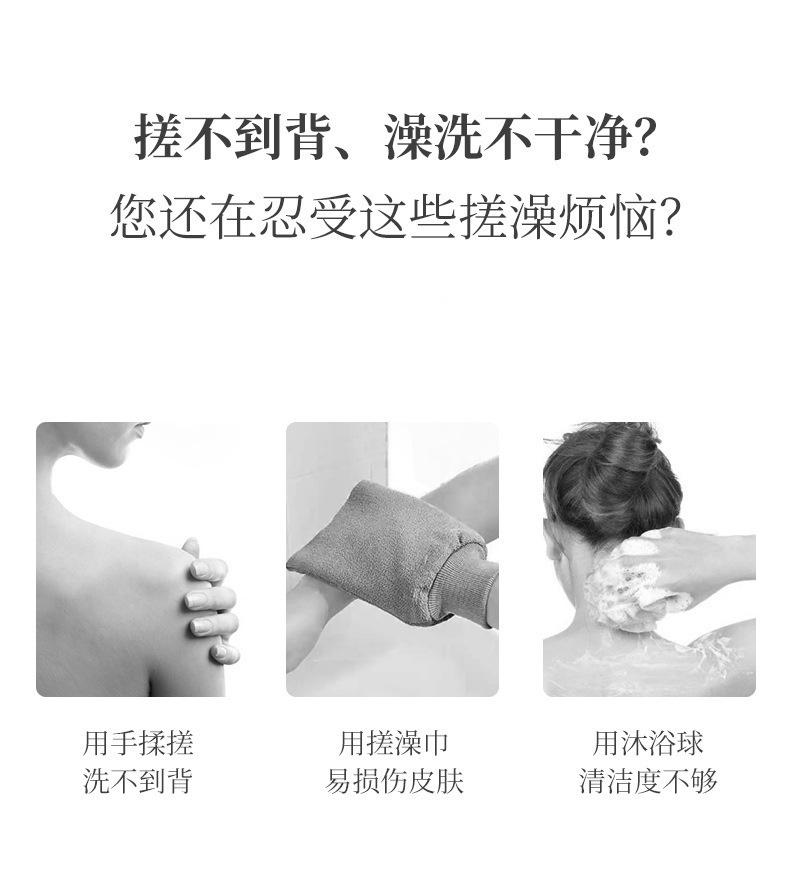 搓不到背、澡洗不干净?
您还在忍受这些搓澡烦恼?

用手揉搓
洗不到背

用搓澡巾
易损伤皮肤

用沐浴球
清洁度不够