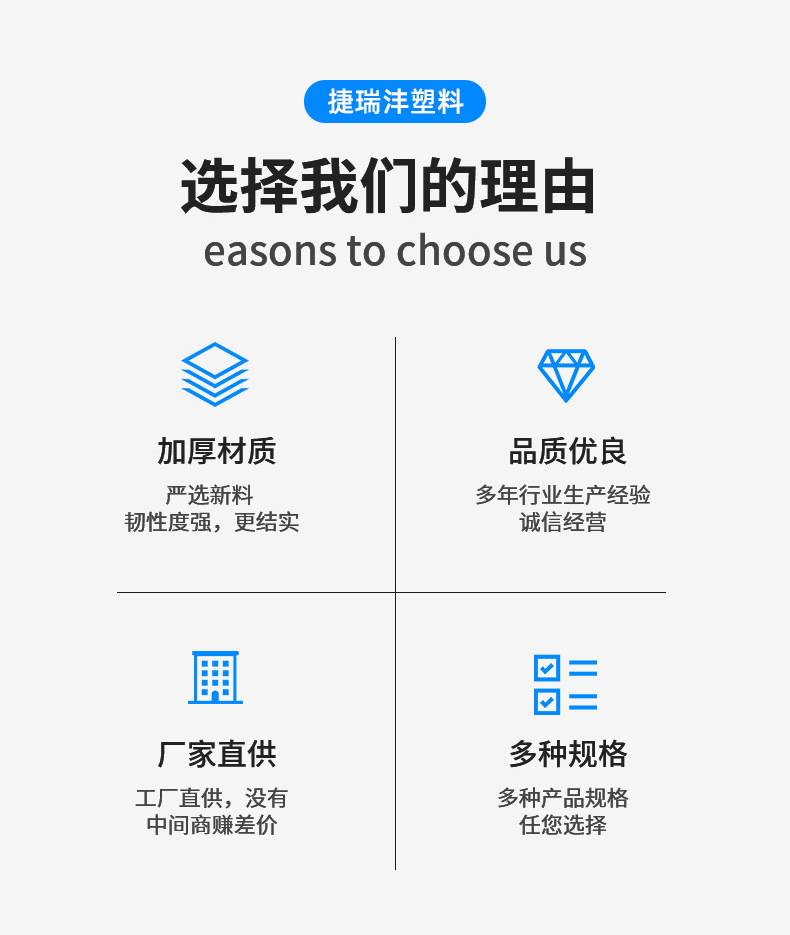 捷瑞沣塑料

选择我们的理由

easons to choose us

加厚材质

严选新料
韧性度强，更结实

品质优良

多年行业生产经验
诚信经营

厂家直供

工厂直供，没有
中间商赚差价

多种规格

多种产品规格
任您选择