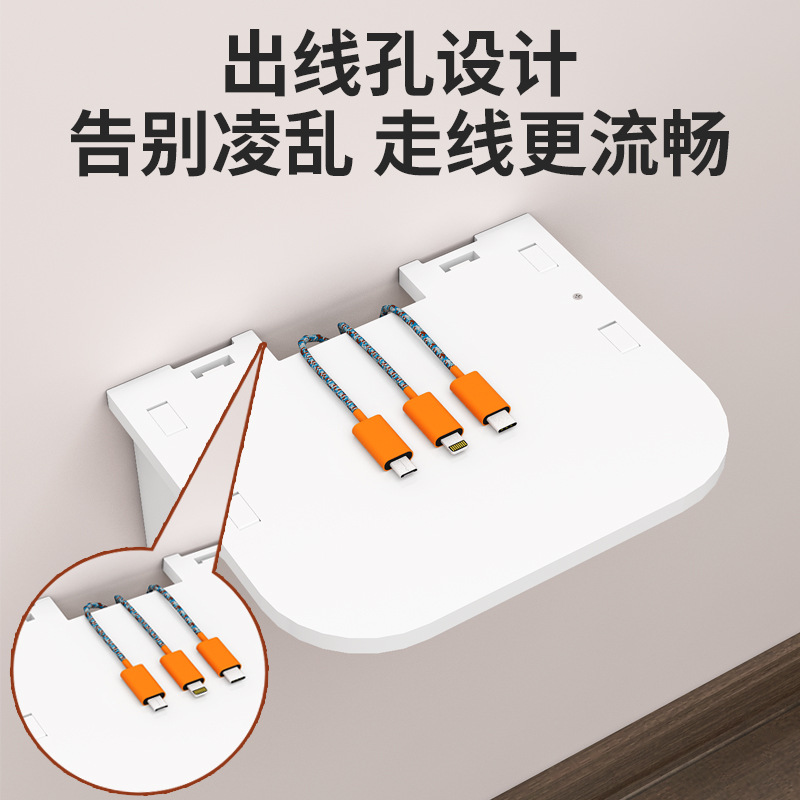 出线孔设计
告别凌乱 走线更流畅