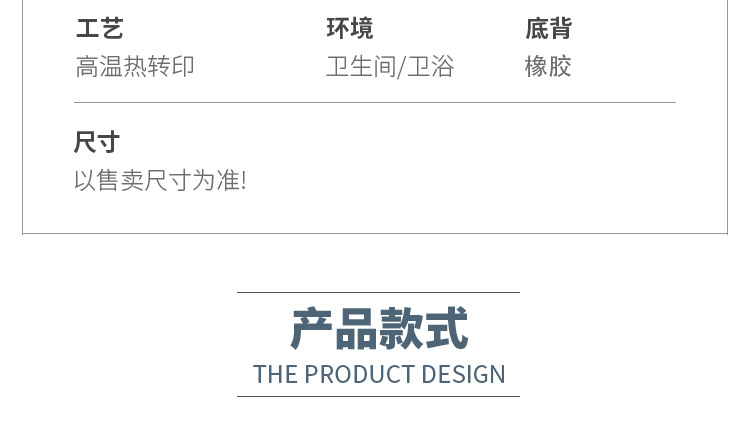 工艺
高温热转印

环境
卫生间/卫浴

底背
橡胶

尺寸
以售卖尺寸为准!

产品款式
THE PRODUCT DESIGN