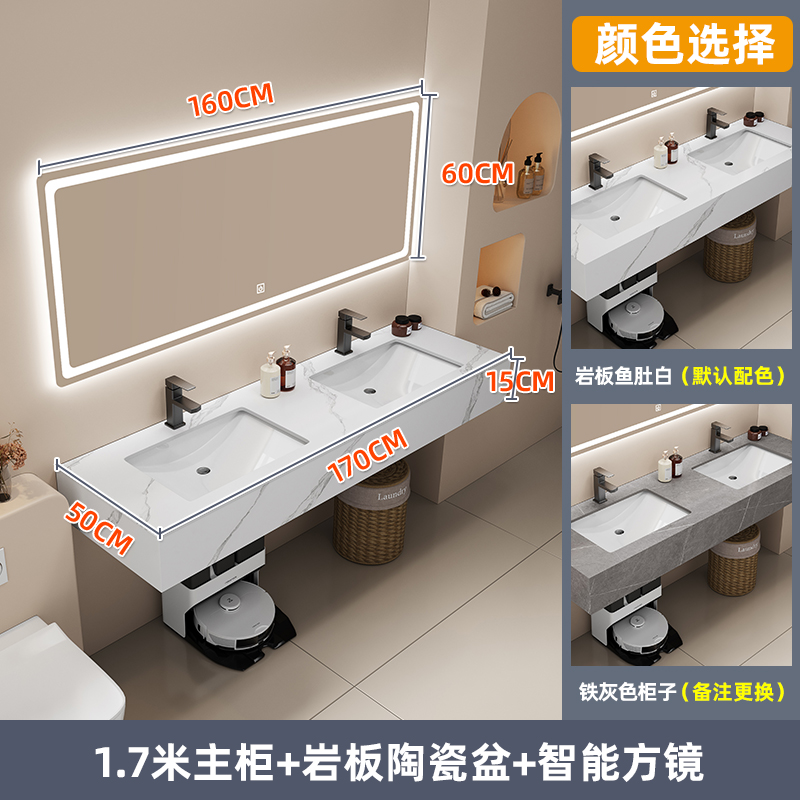 160CM

60CM

15CM

170CM

50CM

Laundry

颜色选择

Laundry

岩板鱼肚白（默认配色）

Laundry

铁灰色柜子（备注更换）

1.7米主柜+岩板陶瓷盆+智能方镜