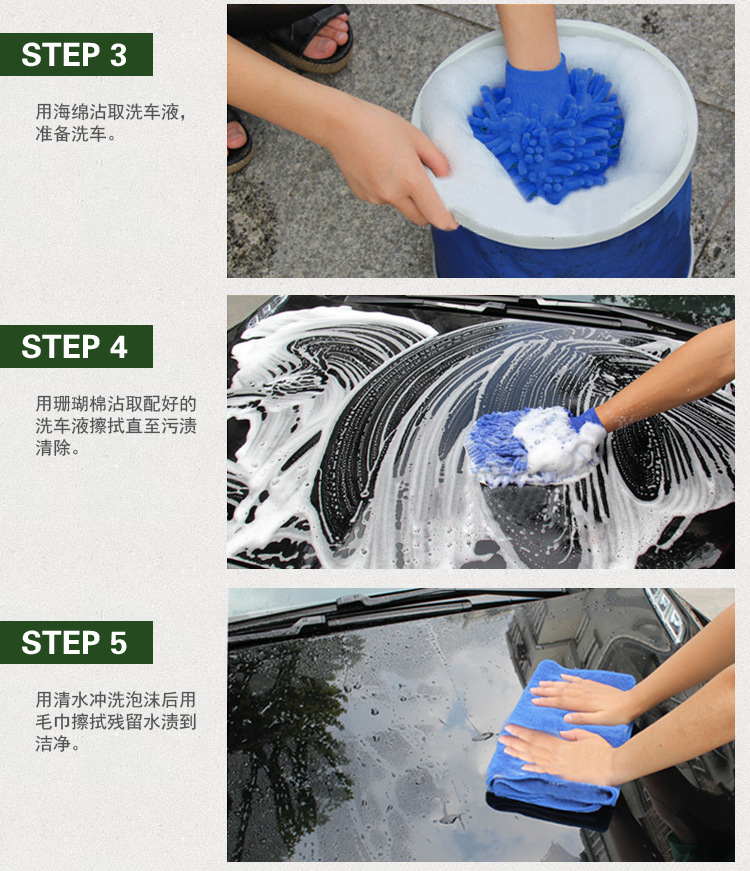 STEP 3

用海绵沾取洗车液，准备洗车。

STEP 4

用珊瑚棉沾取配好的洗车液擦拭直至污渍清除。

STEP 5

用清水冲洗泡沫后用毛巾擦拭残留水渍到洁净。