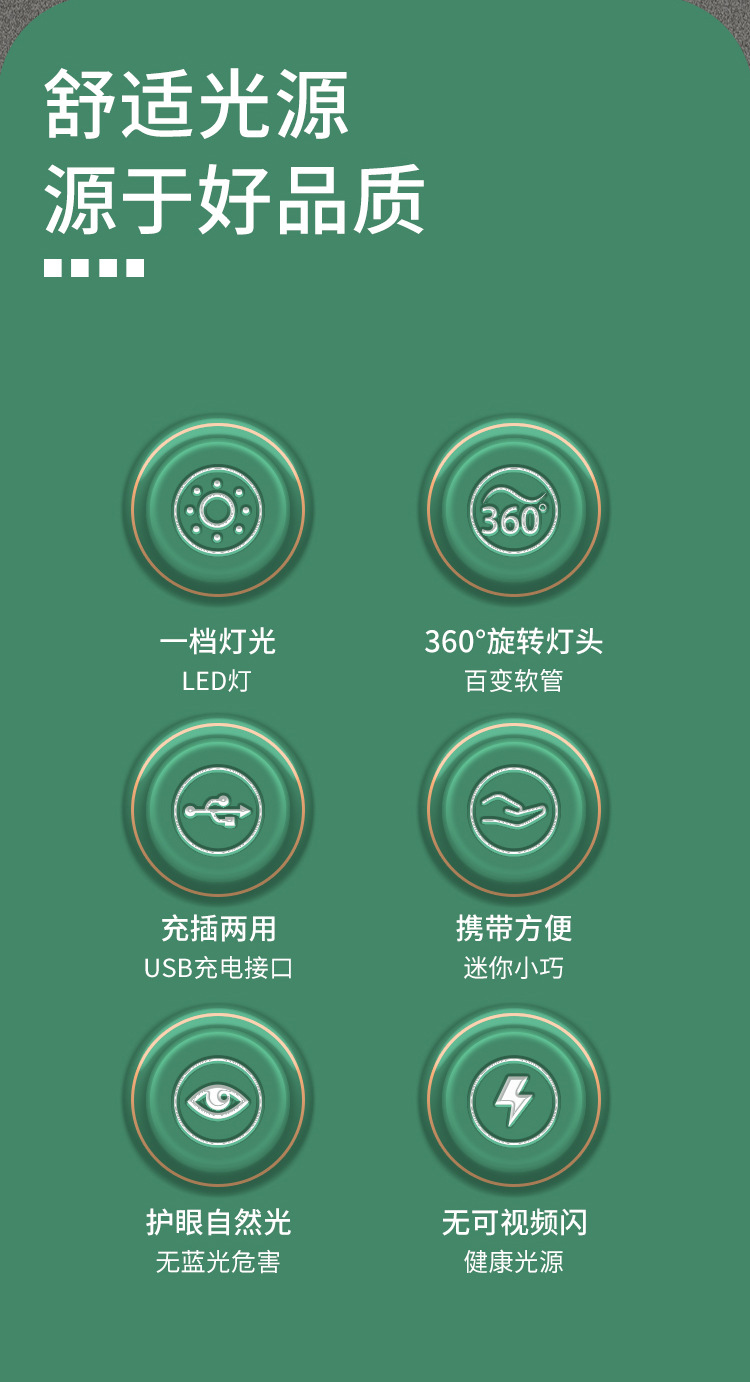 舒适光源
源于好品质

360°

一档灯光
LED灯

360°旋转灯头
百变软管

充插两用
USB充电接口

携带方便
迷你小巧

护眼自然光
无蓝光危害

无可视频闪
健康光源