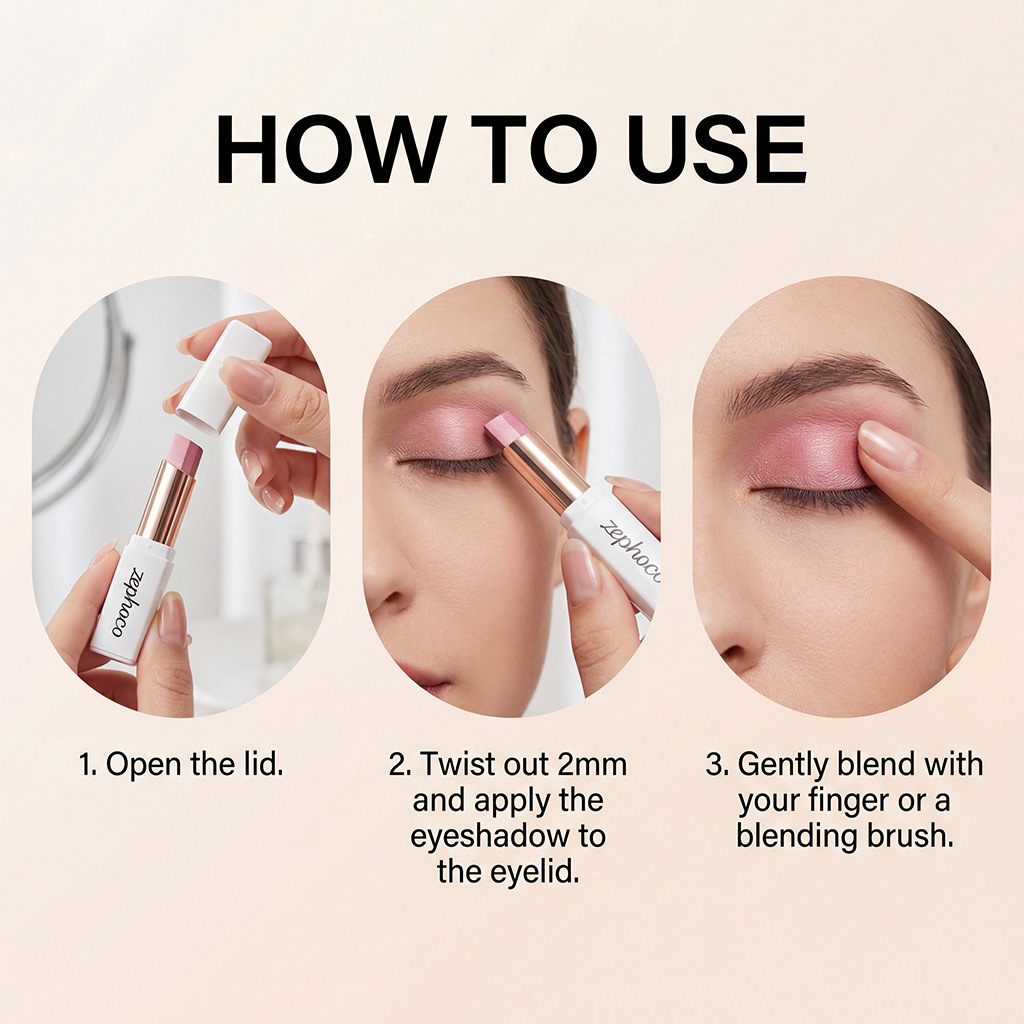 HOW TO USE

zephoco

zephoco

1. Open the lid.

2. Twist out 2mm and apply the eyeshadow to the eyelid.

3. Gently blend with your finger or a blending brush.