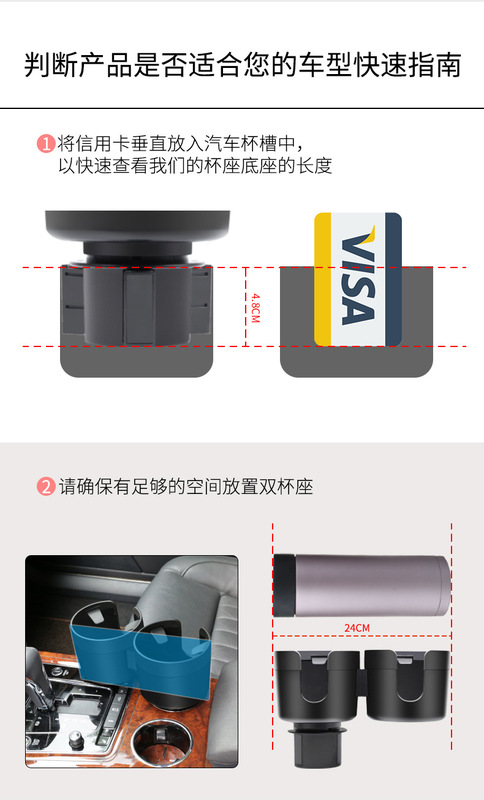 判断产品是否适合您的车型快速指南

1 将信用卡垂直放入汽车杯槽中，以快速查看我们的杯座底座的长度

4.8CM

VISA

2 请确保有足够的空间放置双杯座

24CM