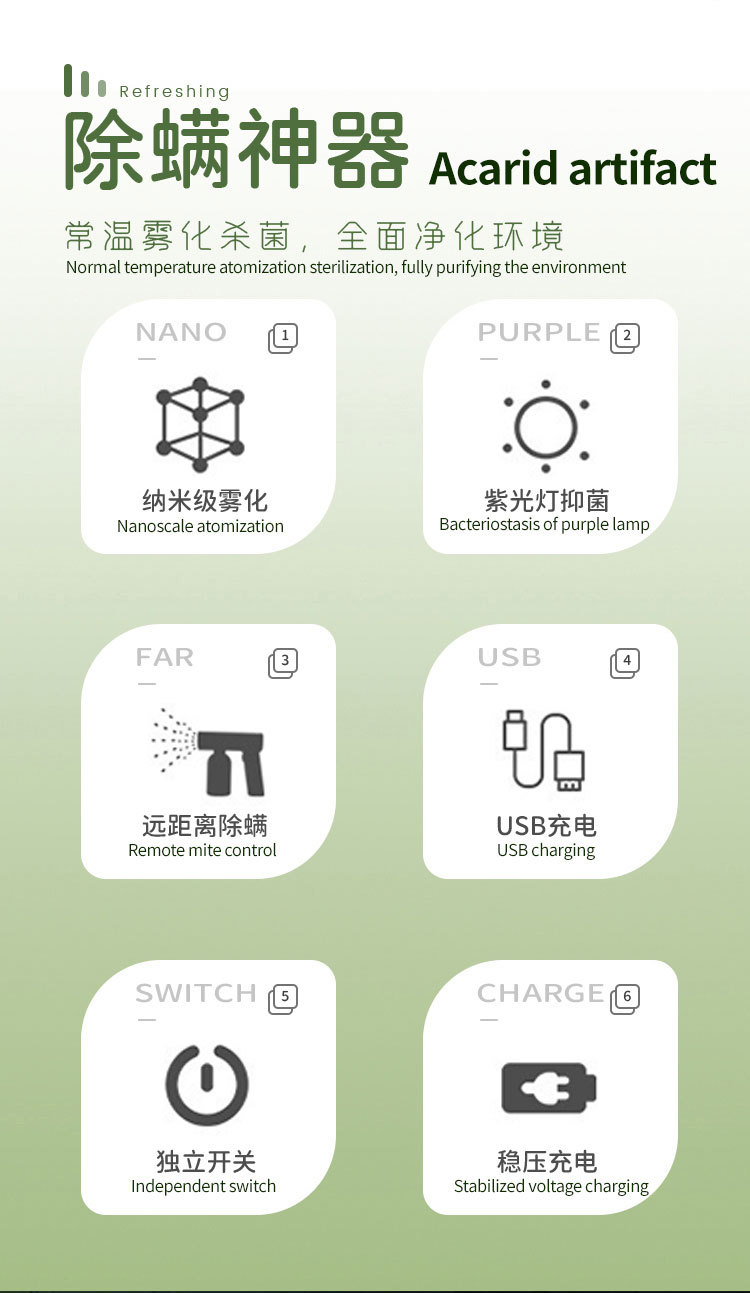 Refreshing

除螨神器 Acarid artifact

常温雾化杀菌，全面净化环境

Normal temperature atomization sterilization, fully purifying the environment

NANO 1

纳米级雾化
Nanoscale atomization

PURPLE 2

紫光灯抑菌
Bacteriostasis of purple lamp

FAR 3

远距离除螨
Remote mite control

USB 4

USB充电
USB charging

SWITCH 5

独立开关
Independent switch

CHARGE 6

稳压充电
Stabilized voltage charging