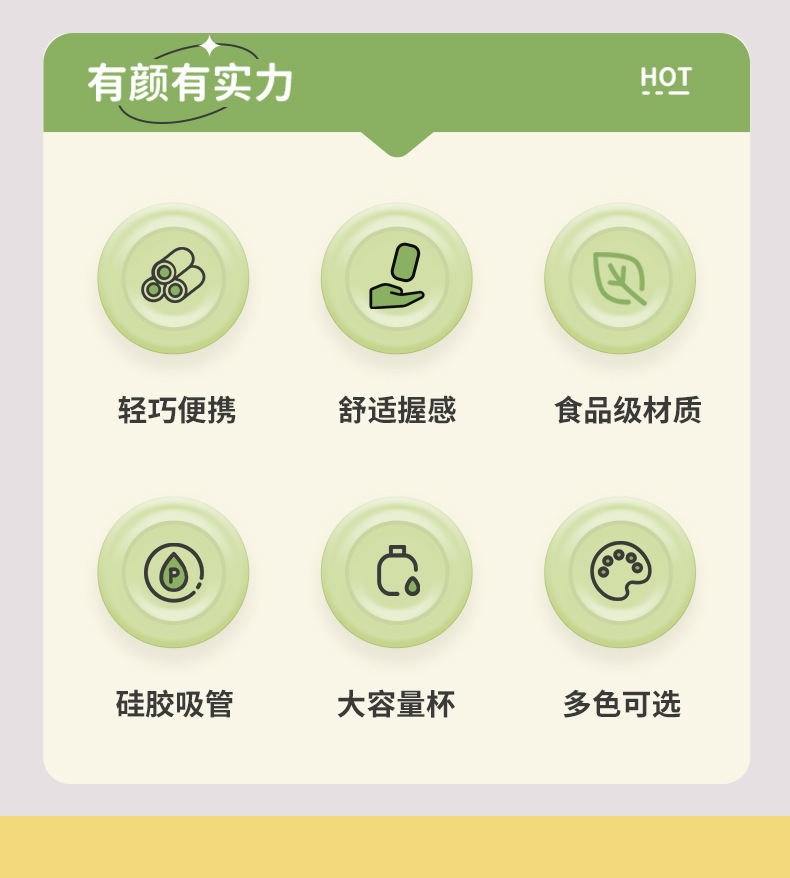 有颜有实力

HOT

轻巧便携

舒适握感

食品级材质

硅胶吸管

大容量杯

多色可选