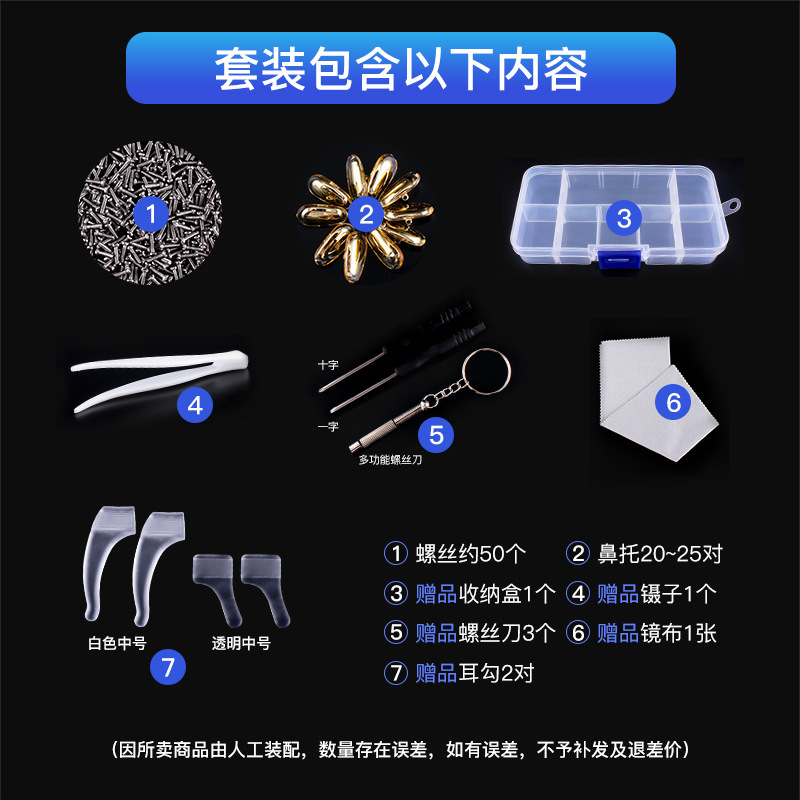 套装包含以下内容

1

2

3

4

十字

一字

5

多功能螺丝刀

6

白色中号

透明中号

7

① 螺丝约50个 ② 鼻托20~25对

③ 赠品收纳盒1个 ④ 赠品镊子1个

⑤ 赠品螺丝刀3个 ⑥ 赠品镜布1张

⑦ 赠品耳勾2对

（因所卖商品由人工装配，数量存在误差，如有误差，不予补发及退差价）