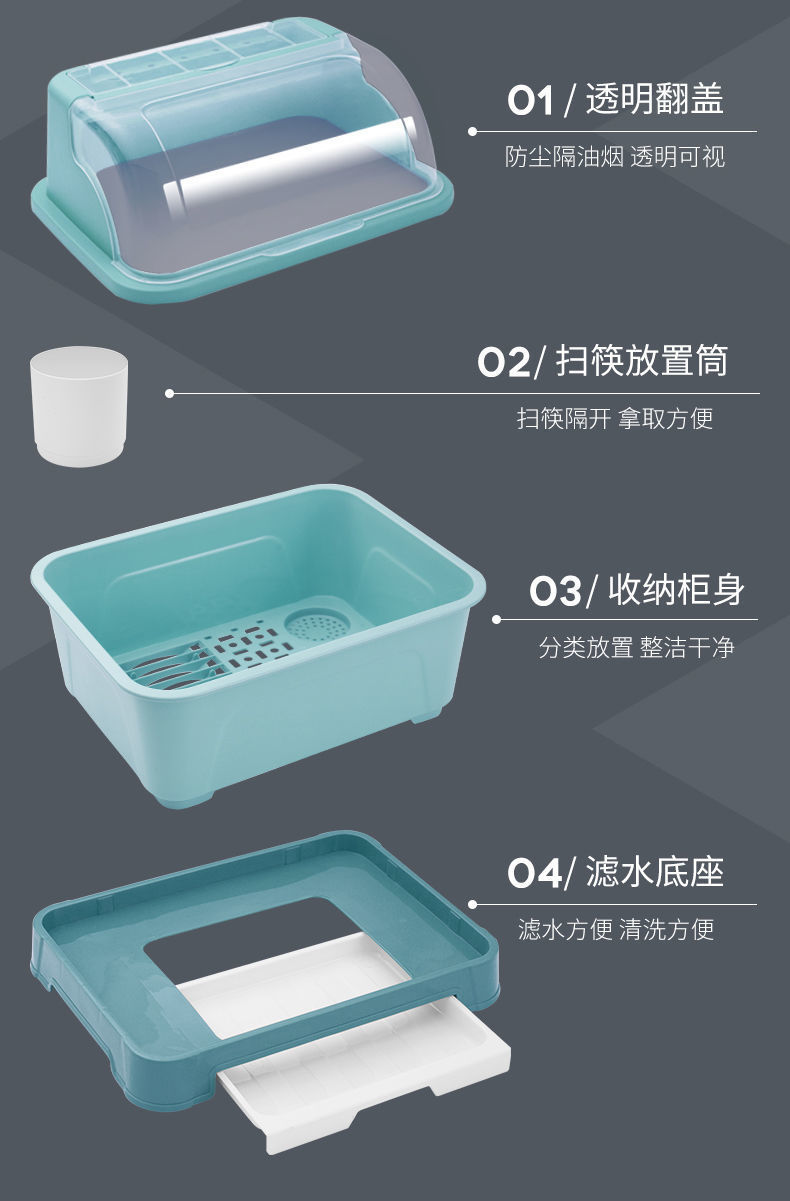 01 / 透明翻盖

防尘隔油烟 透明可视

02/ 扫筷放置筒

扫筷隔开 拿取方便

03/ 收纳柜身

分类放置 整洁干净

04/ 滤水底座

滤水方便 清洗方便