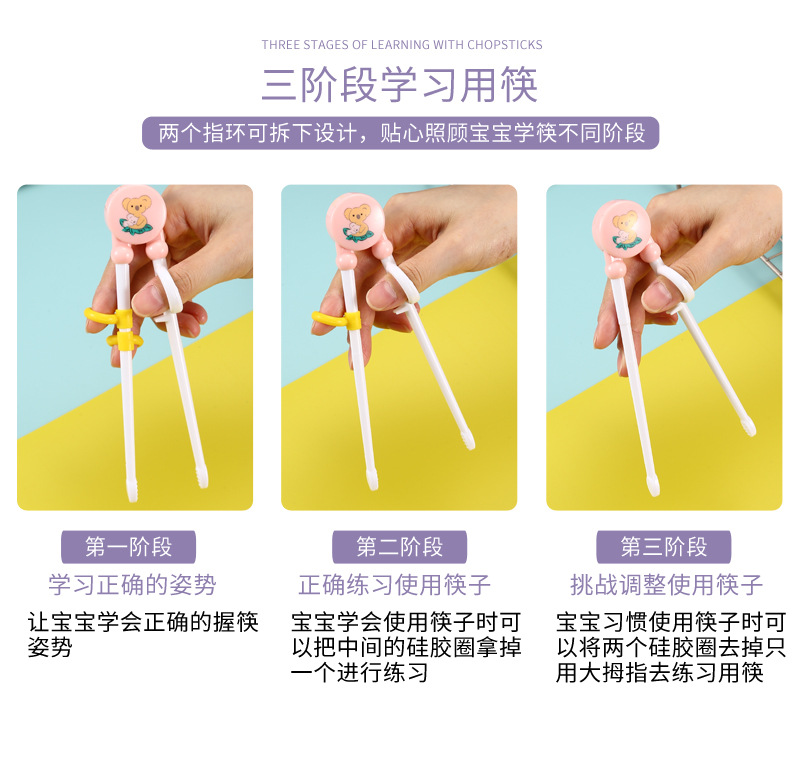 THREE STAGES OF LEARNING WITH CHOPSTICKS

三阶段学习用筷

两个指环可拆下设计，贴心照顾宝宝学筷不同阶段

第一阶段

学习正确的姿势

让宝宝学会正确的握筷姿势

第二阶段

正确练习使用筷子

宝宝学会使用筷子时可以把中间的硅胶圈拿掉一个进行练习

第三阶段

挑战调整使用筷子

宝宝习惯使用筷子时可以将两个硅胶圈去掉只用大拇指去练习用筷