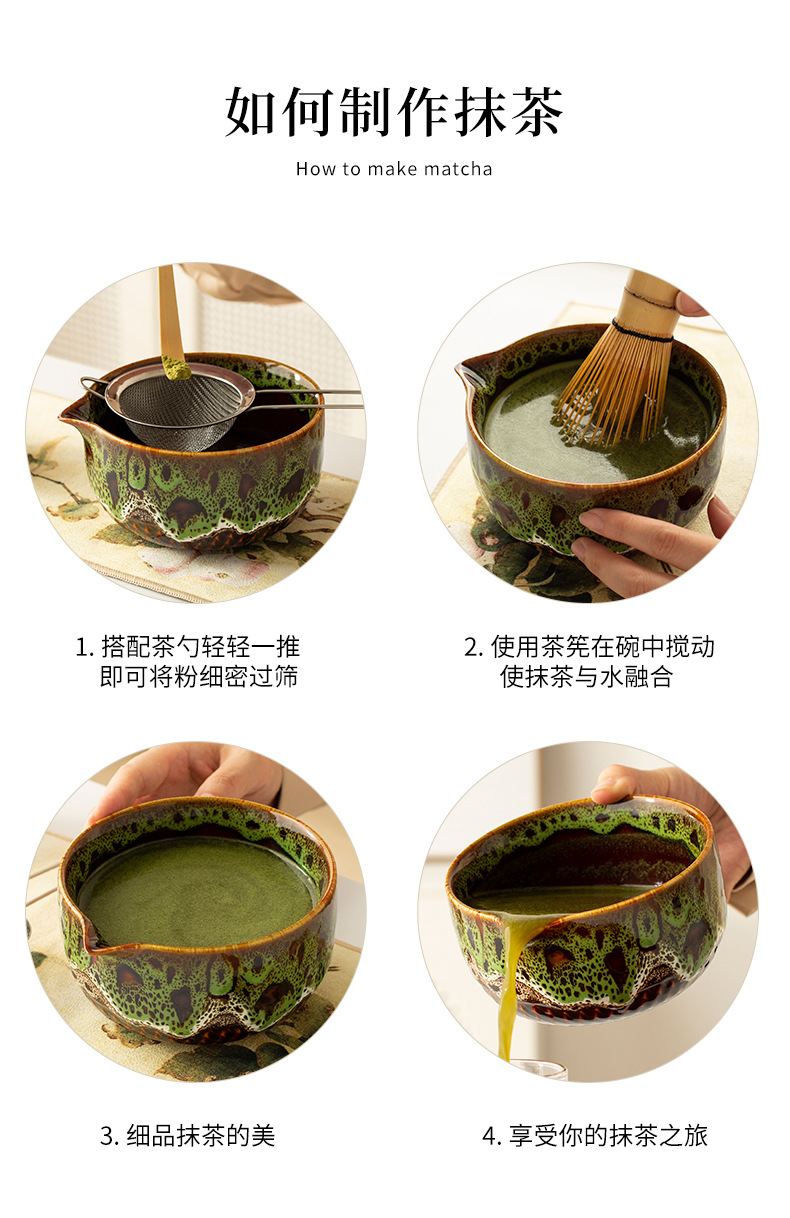 如何制作抹茶

How to make matcha

1. 搭配茶勺轻轻一推
即可将粉细密过筛

2. 使用茶筅在碗中搅动
使抹茶与水融合

3. 细品抹茶的美

4. 享受你的抹茶之旅