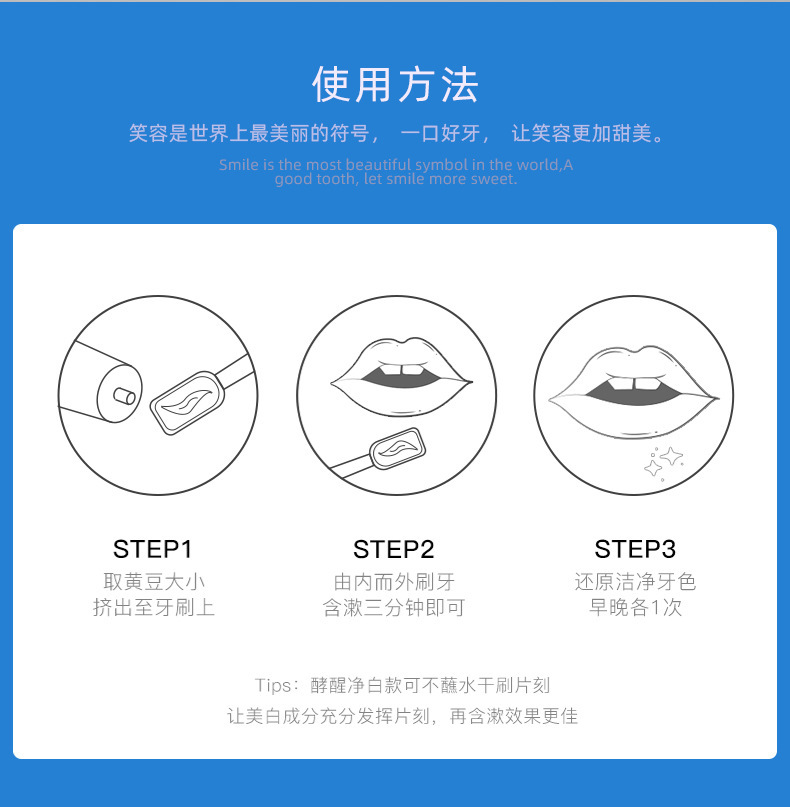 使用方法

笑容是世界上最美丽的符号， 一口好牙， 让笑容更加甜美。

Smile is the most beautiful symbol in the world,A good tooth, let smile more sweet.

STEP1
取黄豆大小
挤出至牙刷上

STEP2
由内而外刷牙
含漱三分钟即可

STEP3
还原洁净牙色
早晚各1次

Tips：酵醒净白款可不蘸水干刷片刻
让美白成分充分发挥片刻，再含漱效果更佳