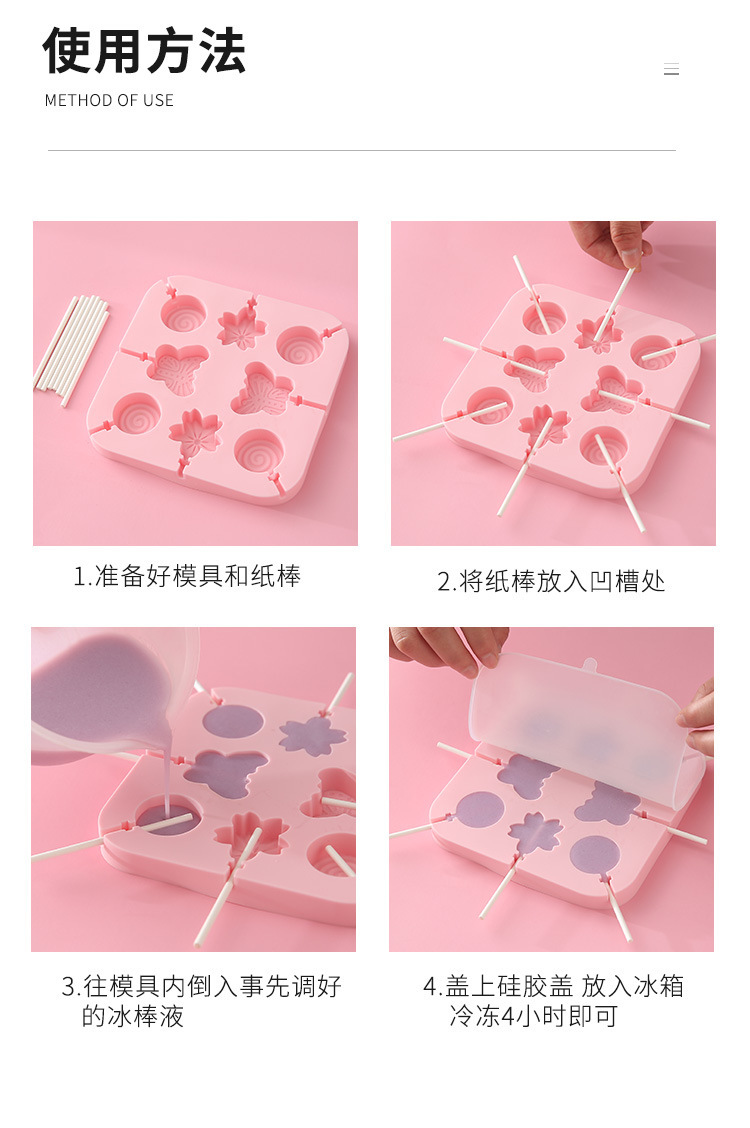 使用方法
METHOD OF USE

1.准备好模具和纸棒

2.将纸棒放入凹槽处

3.往模具内倒入事先调好的冰棒液

4.盖上硅胶盖 放入冰箱冷冻4小时即可