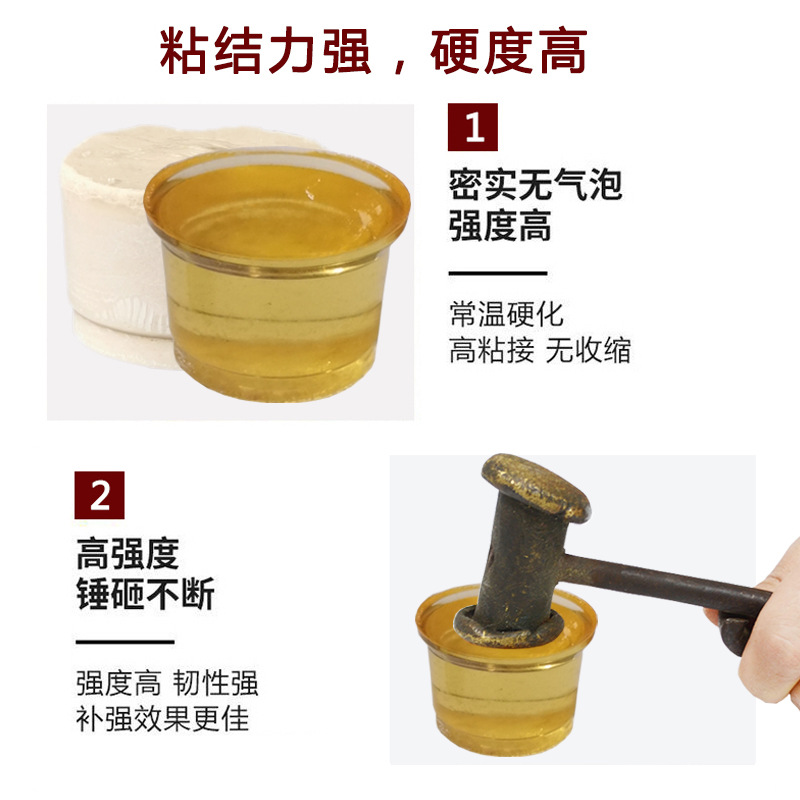 粘结力强，硬度高

1

密实无气泡
强度高

常温硬化
高粘接 无收缩

2

高强度
锤砸不断

强度高 韧性强
补强效果更佳