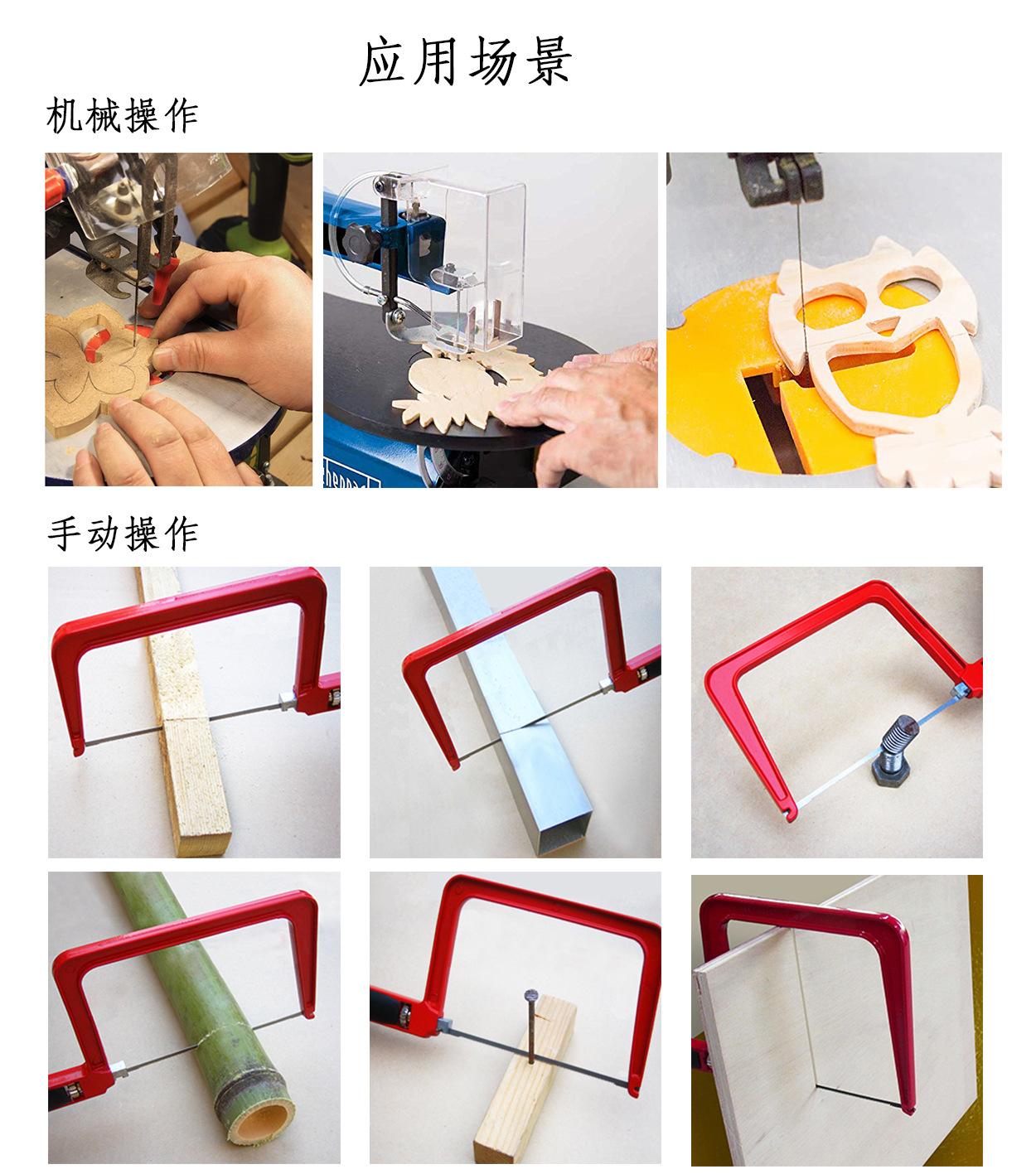 应用场景

机械操作

手动操作