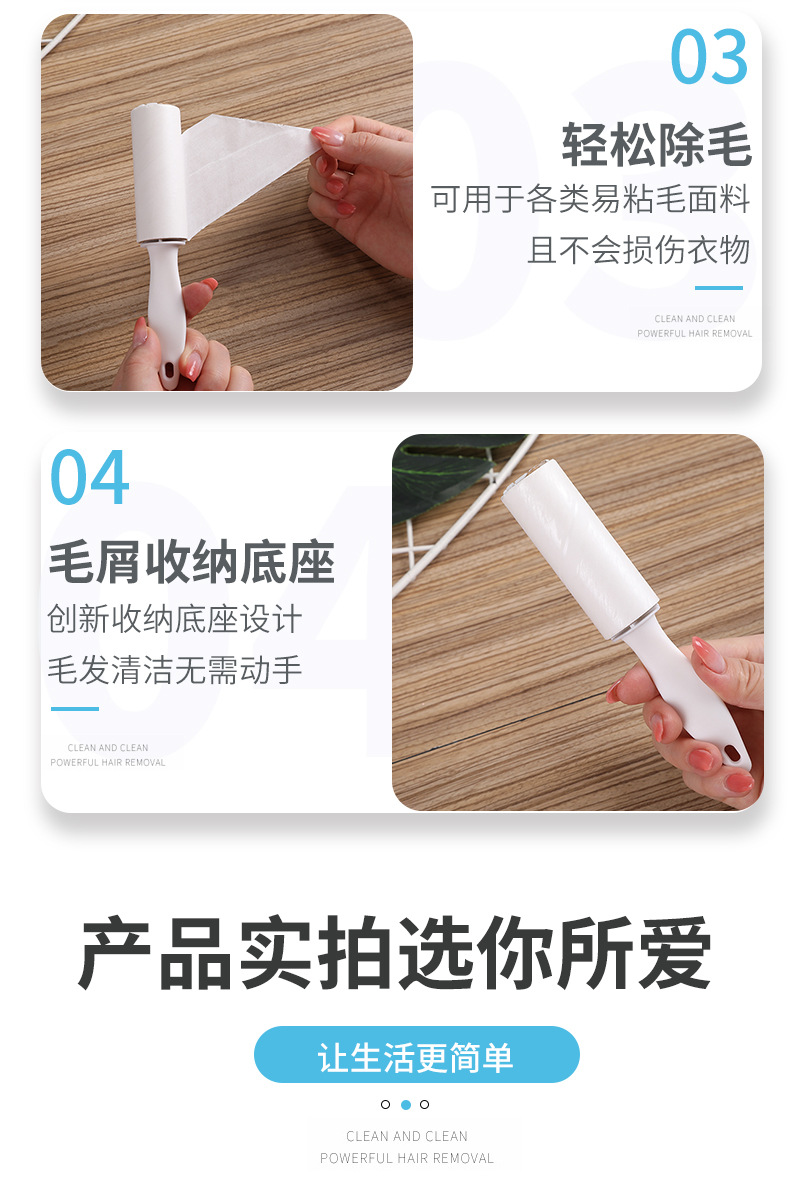 03

轻松除毛

可用于各类易粘毛面料

且不会损伤衣物

CLEAN AND CLEAN
POWERFUL HAIR REMOVAL

04

毛屑收纳底座

创新收纳底座设计

毛发清洁无需动手

CLEAN AND CLEAN
POWERFUL HAIR REMOVAL

产品实拍选你所爱

让生活更简单

CLEAN AND CLEAN
POWERFUL HAIR REMOVAL