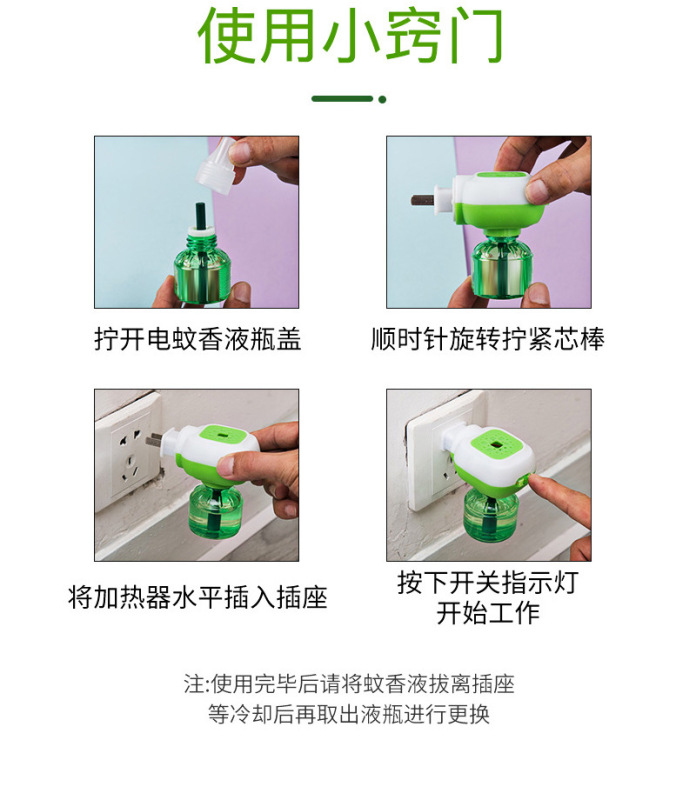 使用小窍门

拧开电蚊香液瓶盖

顺时针旋转拧紧芯棒

将加热器水平插入插座

按下开关指示灯
开始工作

注:使用完毕后请将蚊香液拔离插座
等冷却后再取出液瓶进行更换