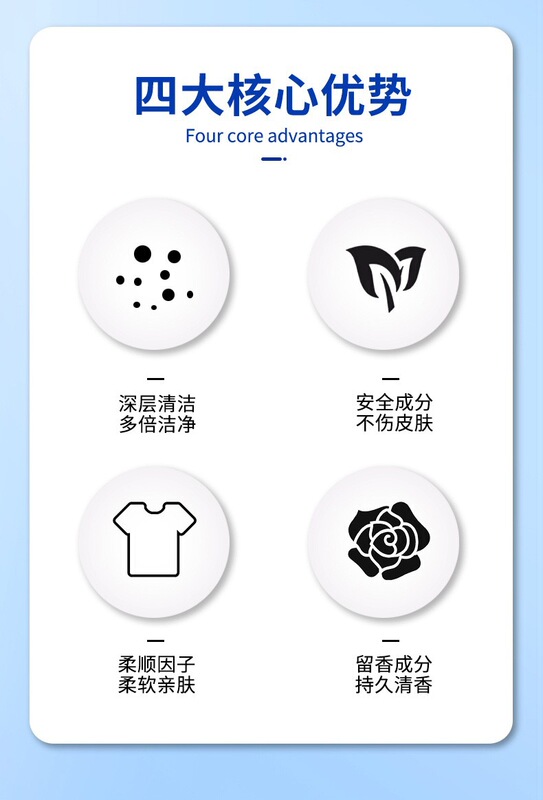 四大核心优势
Four core advantages

深层清洁
多倍洁净

安全成分
不伤皮肤

柔顺因子
柔软亲肤

留香成分
持久清香