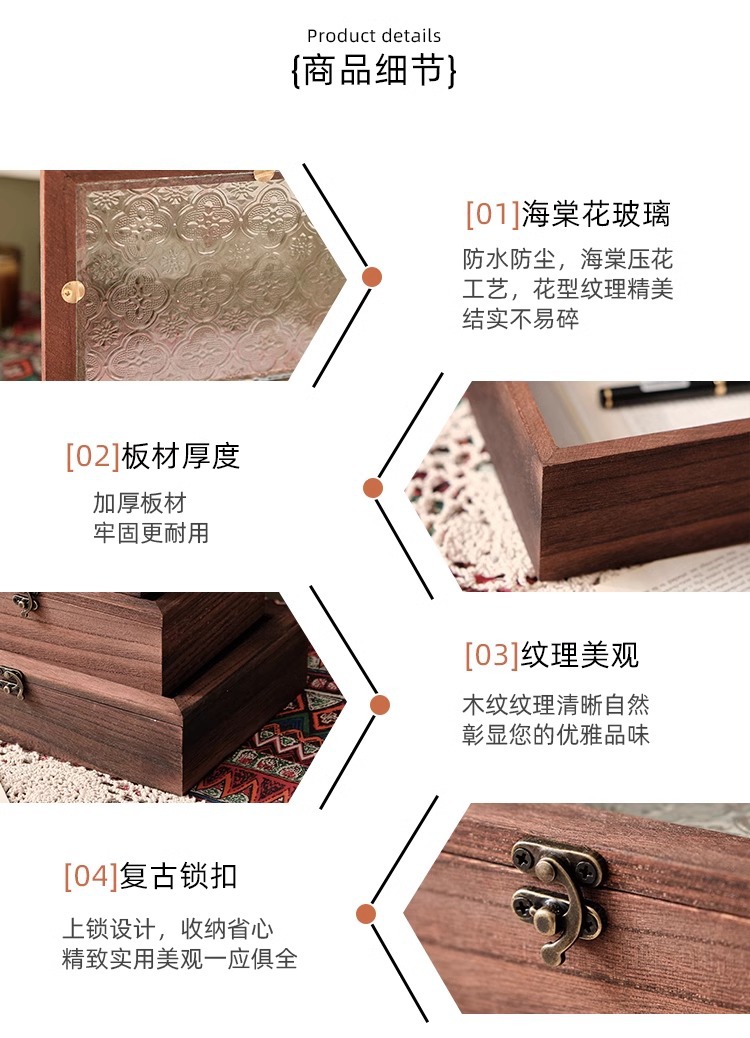 Product details
{商品细节}

[01]海棠花玻璃
防水防尘，海棠压花工艺，花型纹理精美结实不易碎

[02]板材厚度
加厚板材
牢固更耐用

[03]纹理美观
木纹纹理清晰自然
彰显您的优雅品味

[04]复古锁扣
上锁设计，收纳省心
精致实用美观一应俱全