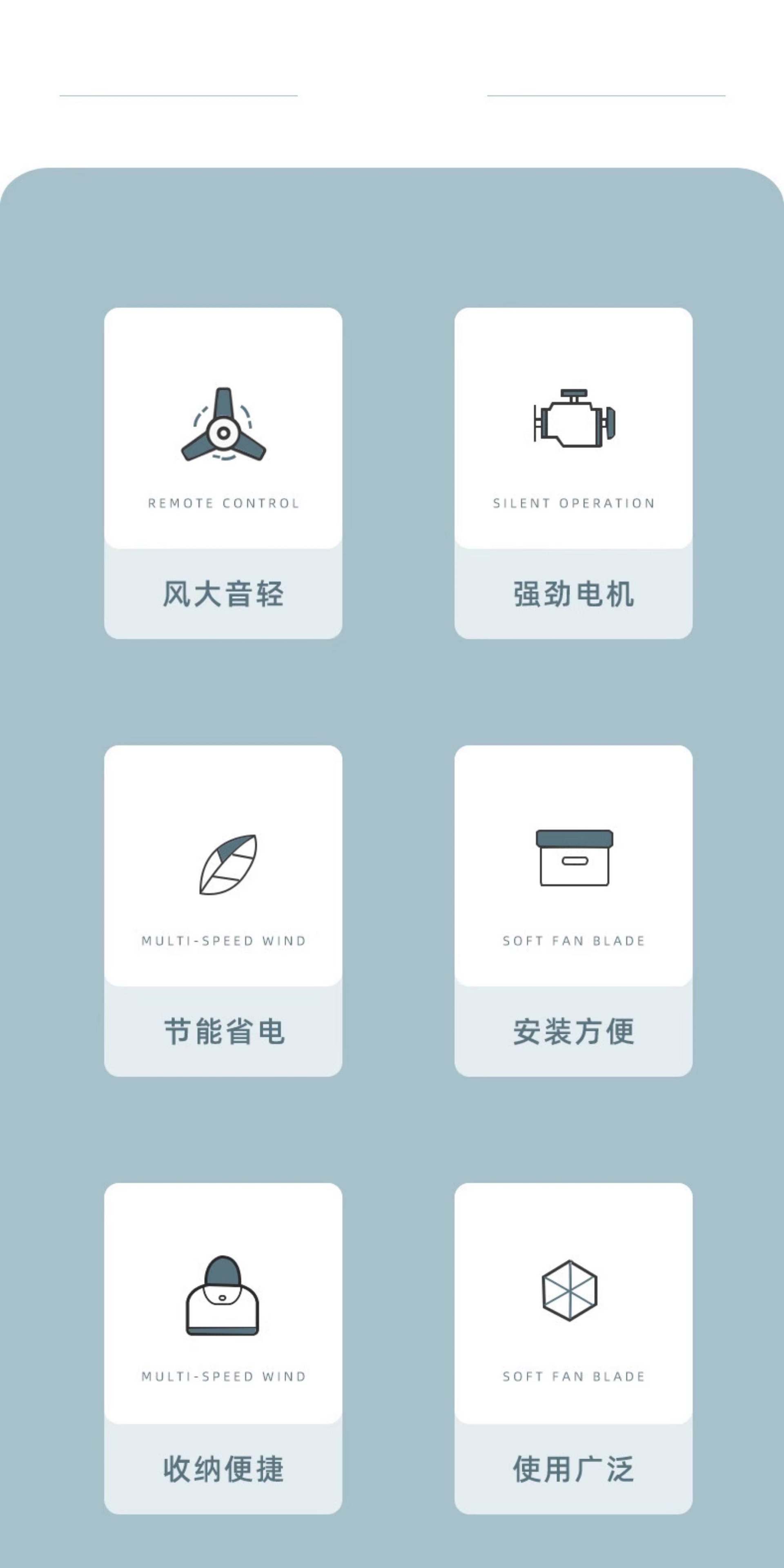 REMOTE CONTROL

风大音轻

SILENT OPERATION

强劲电机

MULTI-SPEED WIND

节能省电

SOFT FAN BLADE

安装方便

MULTI-SPEED WIND

收纳便捷

SOFT FAN BLADE

使用广泛