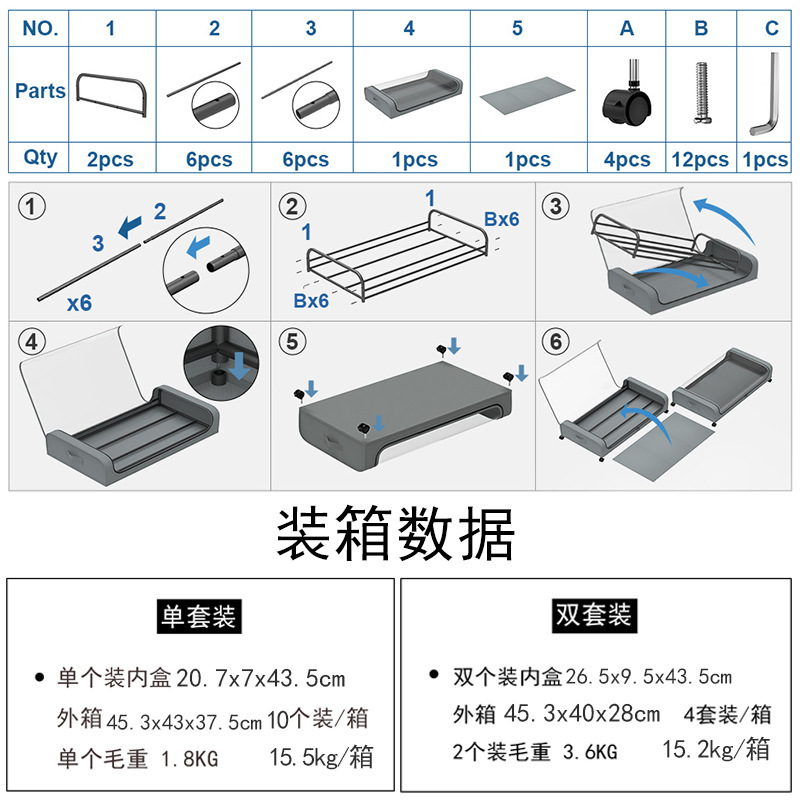 | NO. | 1 | 2 | 3 | 4 | 5 | A | B | C |
|---|---|---|---|---|---|---|---|---|
| Parts | | | | | | | | |
| Qty | 2pcs | 6pcs | 6pcs | 1pcs | 1pcs | 4pcs | 12pcs | 1pcs |

1
3
2
x6

2
1
1
Bx6
Bx6

3

4

5

6

装箱数据

单套装

• 单个装内盒 20.7x7x43.5cm
外箱 45.3x43x37.5cm 10个装/箱
单个毛重 1.8KG 15.5kg/箱

双套装

• 双个装内盒 26.5x9.5x43.5cm
外箱 45.3x40x28cm 4套装/箱
2个装毛重 3.6KG 15.2kg/箱