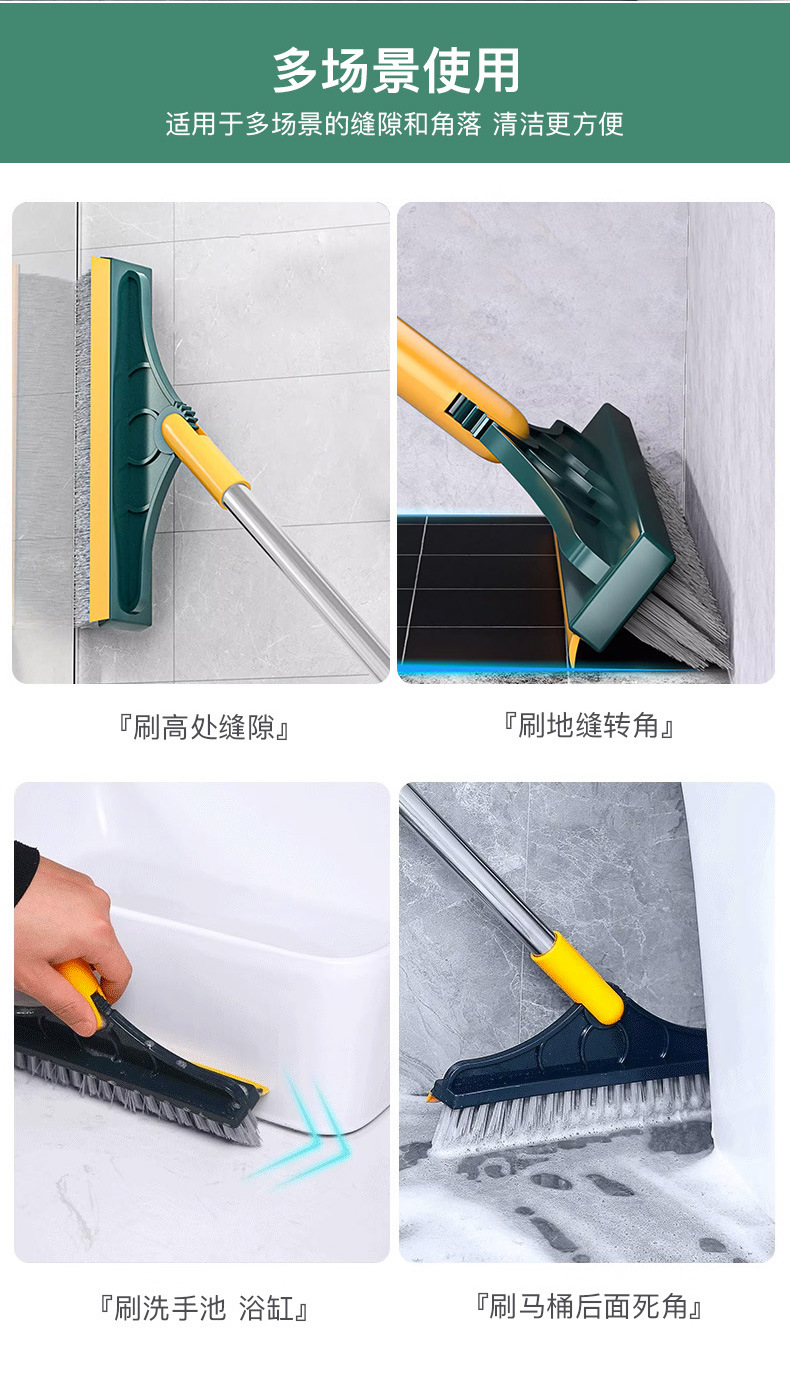 多场景使用

适用于多场景的缝隙和角落 清洁更方便

『刷高处缝隙』

『刷地缝转角』

『刷洗手池 浴缸』

『刷马桶后面死角』