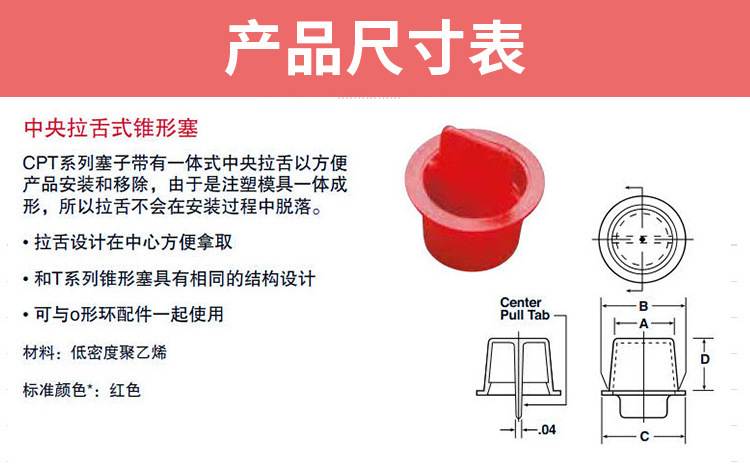 产品尺寸表

中央拉舌式锥形塞

CPT系列塞子带有一体式中央拉舌以方便产品安装和移除，由于是注塑模具一体成形，所以拉舌不会在安装过程中脱落。

• 拉舌设计在中心方便拿取

• 和T系列锥形塞具有相同的结构设计

• 可与o形环配件一起使用

材料：低密度聚乙烯

标准颜色*：红色

Center Pull Tab

.04

B

A

D

C