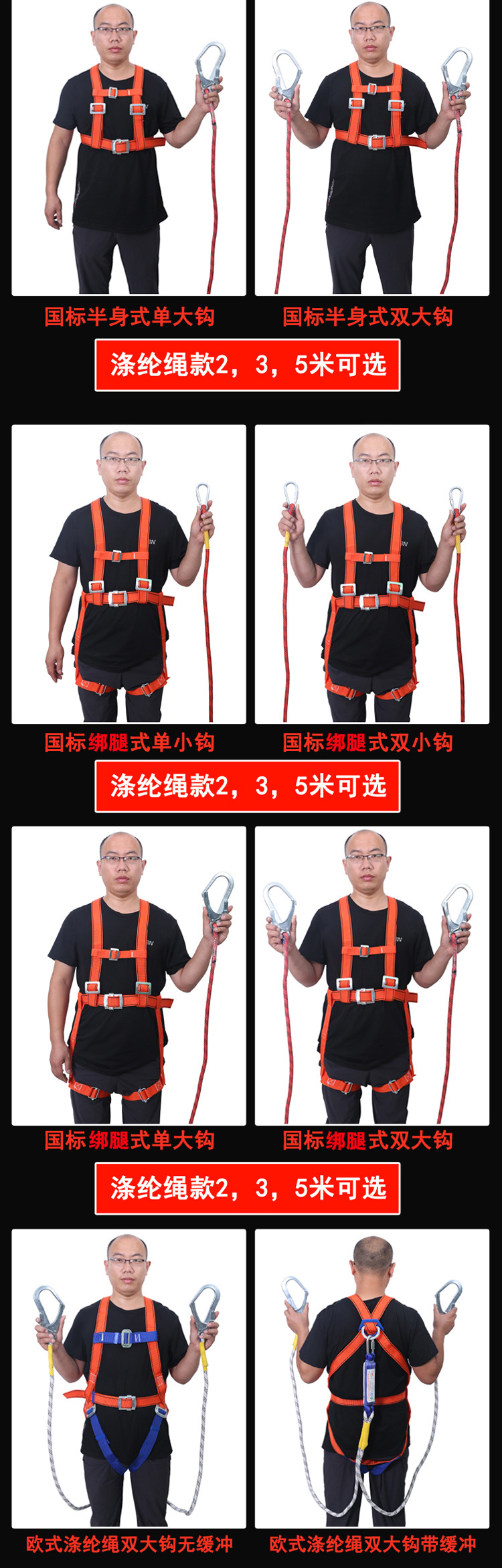 国标半身式单大钩

国标半身式双大钩

涤纶绳款2，3，5米可选

国标绑腿式单小钩

国标绑腿式双小钩

涤纶绳款2，3，5米可选

国标绑腿式单大钩

国标绑腿式双大钩

涤纶绳款2，3，5米可选

欧式涤纶绳双大钩无缓冲

欧式涤纶绳双大钩带缓冲