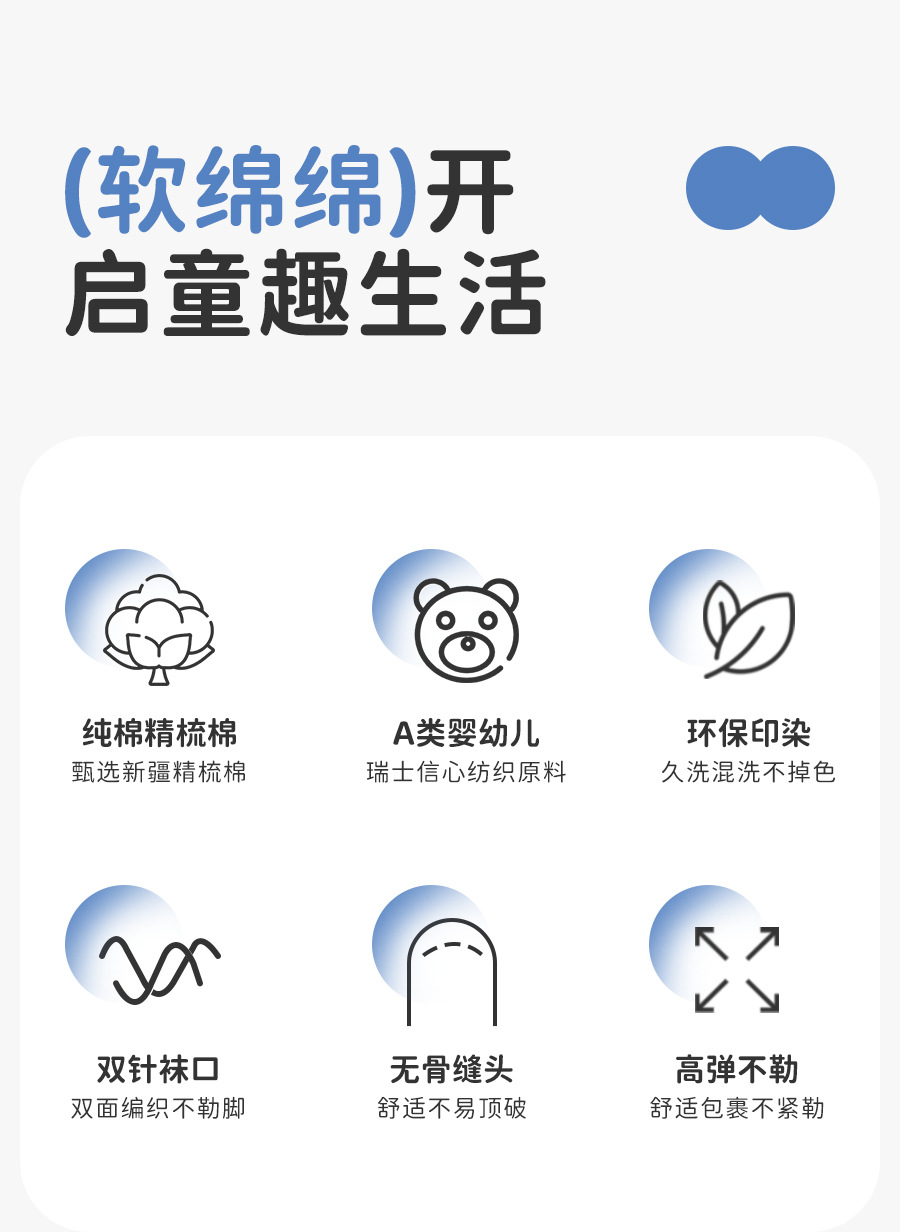 (软绵绵)开
启童趣生活

纯棉精梳棉
甄选新疆精梳棉

A类婴幼儿
瑞士信心纺织原料

环保印染
久洗混洗不掉色

双针袜口
双面编织不勒脚

无骨缝头
舒适不易顶破

高弹不勒
舒适包裹不紧勒