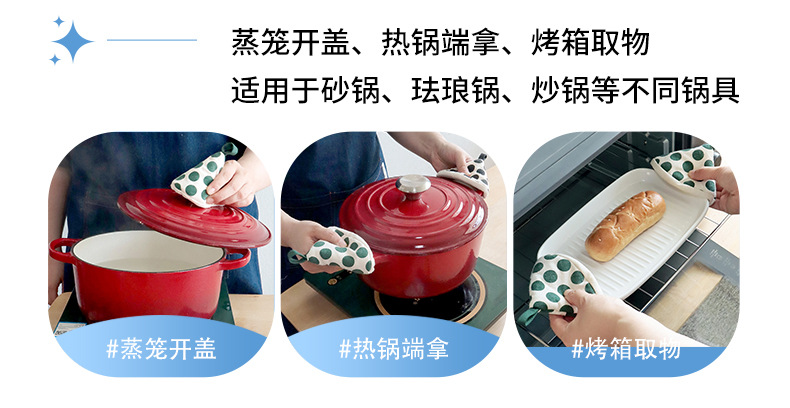 蒸笼开盖、热锅端拿、烤箱取物
适用于砂锅、珐琅锅、炒锅等不同锅具

#蒸笼开盖

#热锅端拿

#烤箱取物