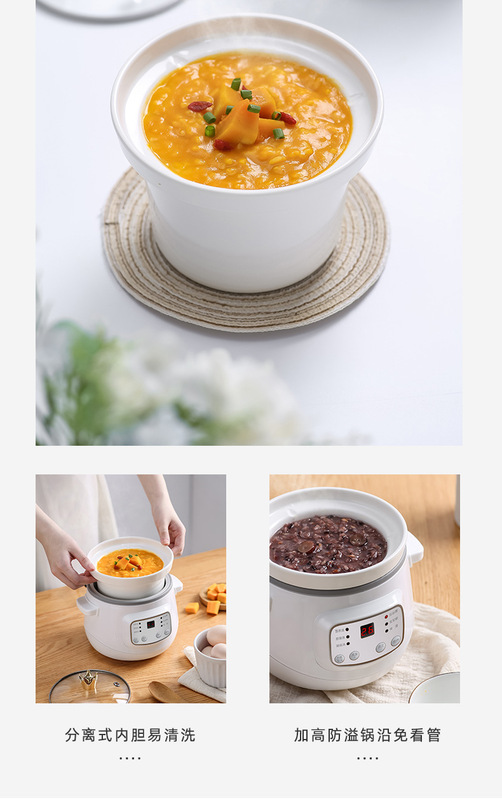 分离式内胆易清洗

....

加高防溢锅沿免看管

....