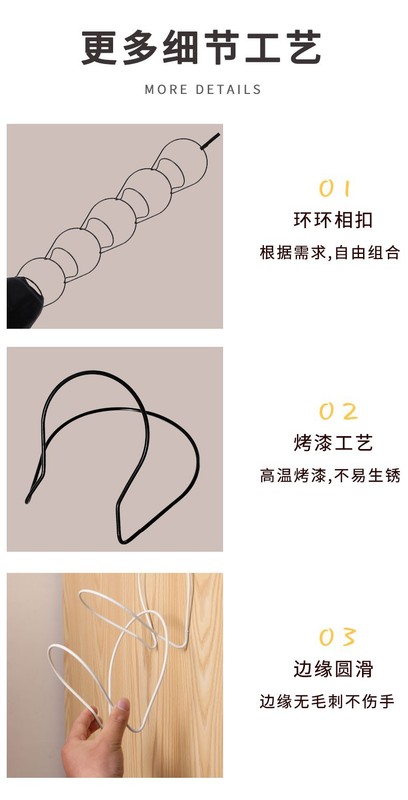 更多细节工艺

MORE DETAILS

01
环环相扣
根据需求,自由组合

02
烤漆工艺
高温烤漆,不易生锈

03
边缘圆滑
边缘无毛刺不伤手