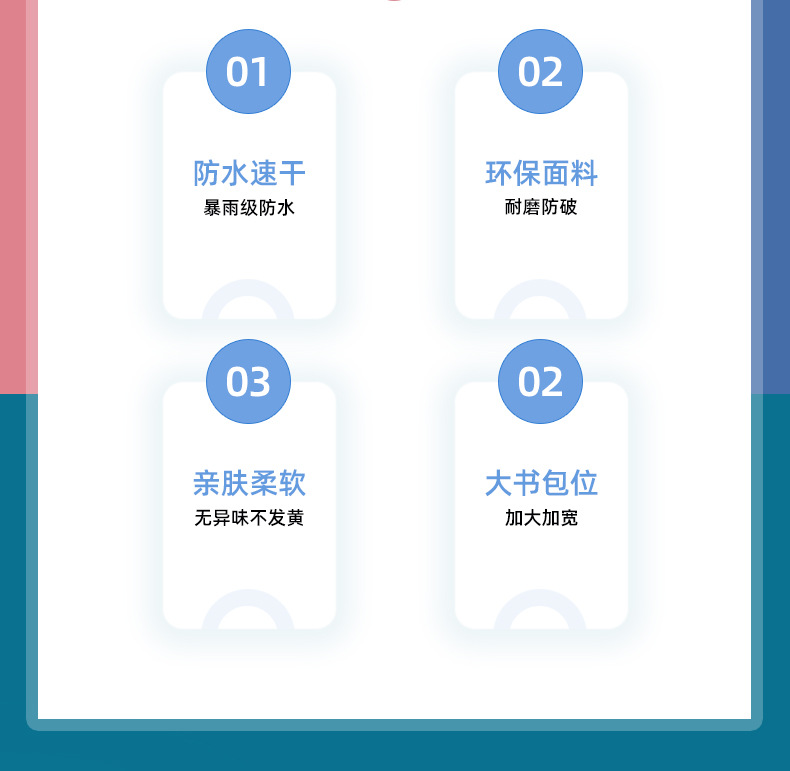 01

防水速干
暴雨级防水

02

环保面料
耐磨防破

03

亲肤柔软
无异味不发黄

02

大书包位
加大加宽