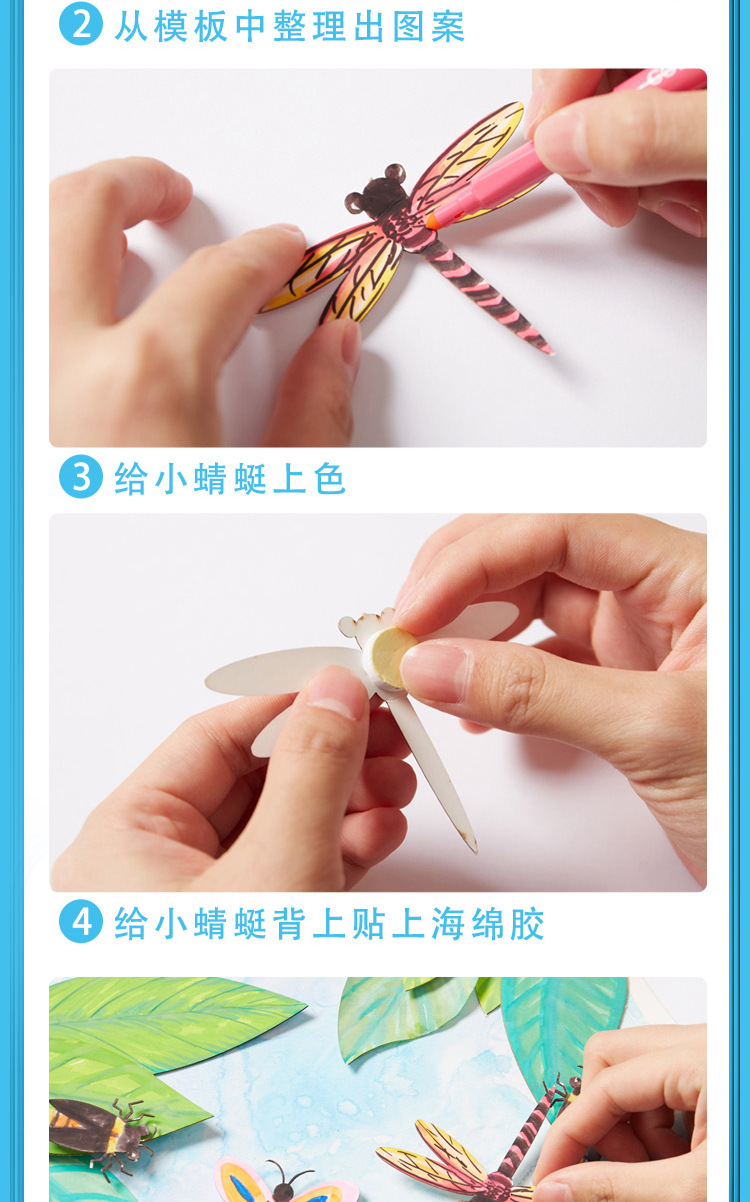 2 从模板中整理出图案

3 给小蜻蜓上色

4 给小蜻蜓背上贴上海绵胶