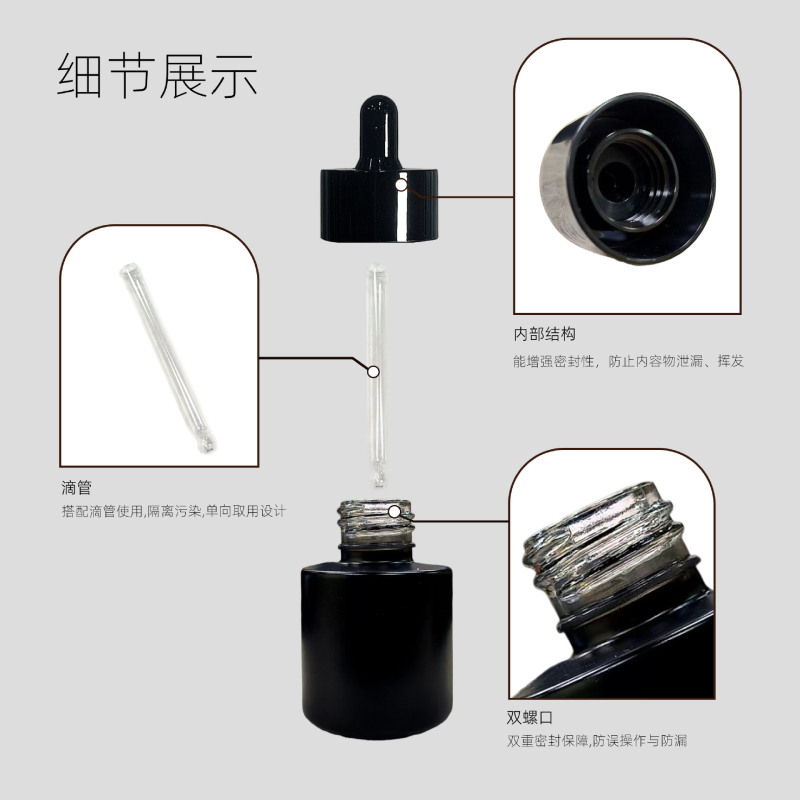 细节展示

内部结构
能增强密封性，防止内容物泄漏、挥发

滴管
搭配滴管使用,隔离污染,单向取用设计

双螺口
双重密封保障,防误操作与防漏