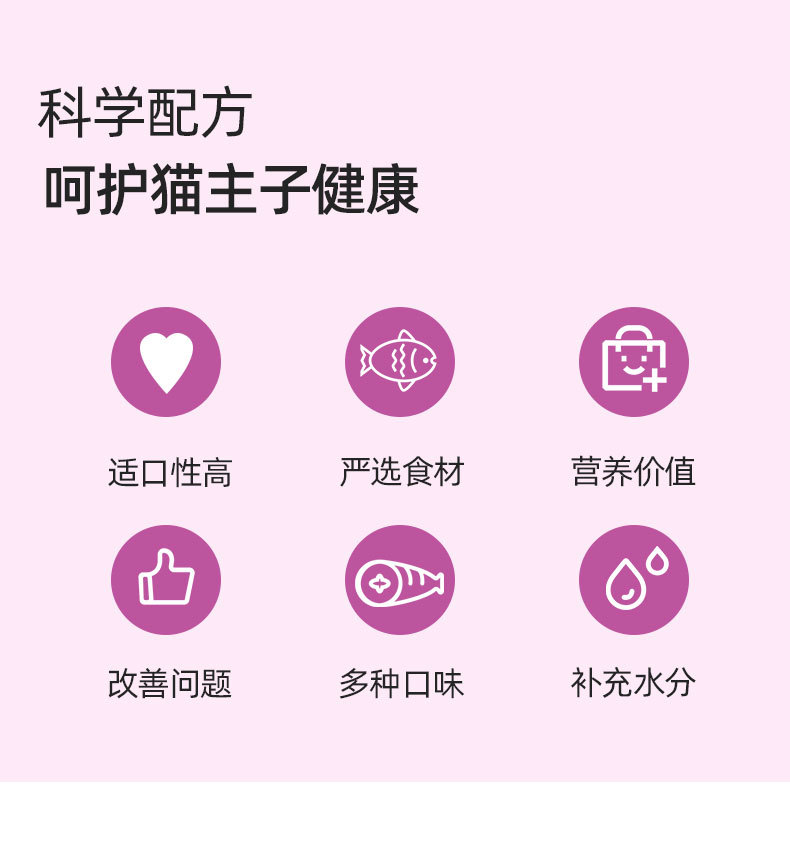 科学配方

呵护猫主子健康

适口性高

严选食材

营养价值

改善问题

多种口味

补充水分