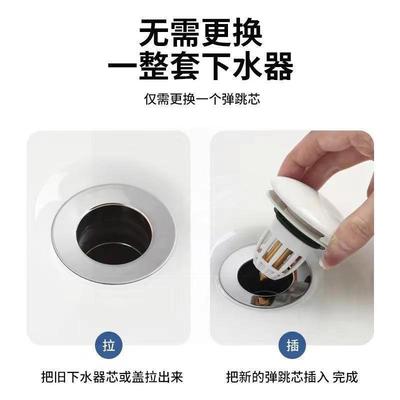 无需更换
一整套下水器

仅需更换一个弹跳芯

拉

把旧下水器芯或盖拉出来

插

把新的弹跳芯插入 完成