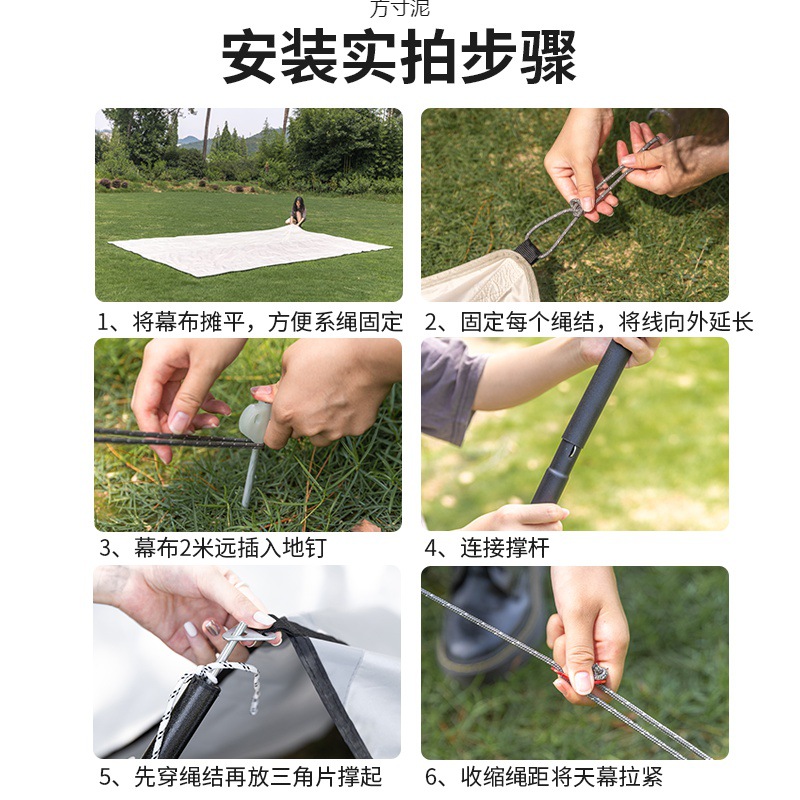 方寸泥

安装实拍步骤

1、将幕布摊平，方便系绳固定

2、固定每个绳结，将线向外延长

3、幕布2米远插入地钉

4、连接撑杆

5、先穿绳结再放三角片撑起

6、收缩绳距将天幕拉紧