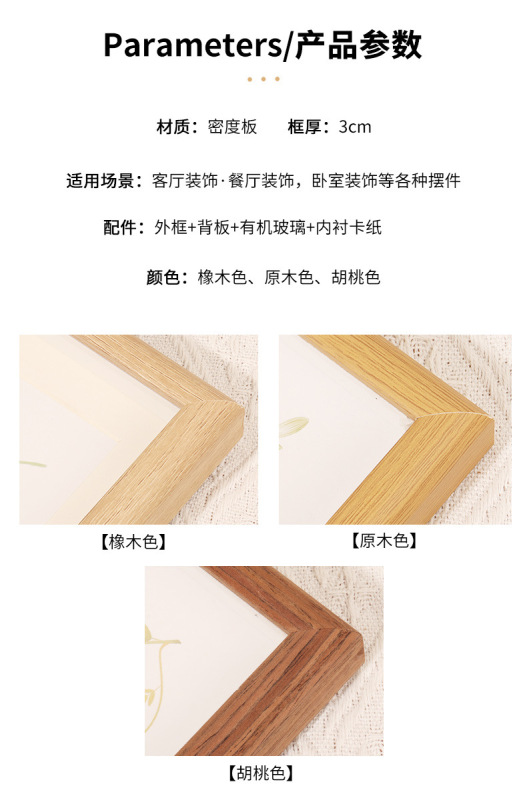 Parameters/产品参数

材质：密度板　　框厚：3cm

适用场景：客厅装饰·餐厅装饰，卧室装饰等各种摆件

配件：外框+背板+有机玻璃+内衬卡纸

颜色：橡木色、原木色、胡桃色

【橡木色】

【原木色】

【胡桃色】