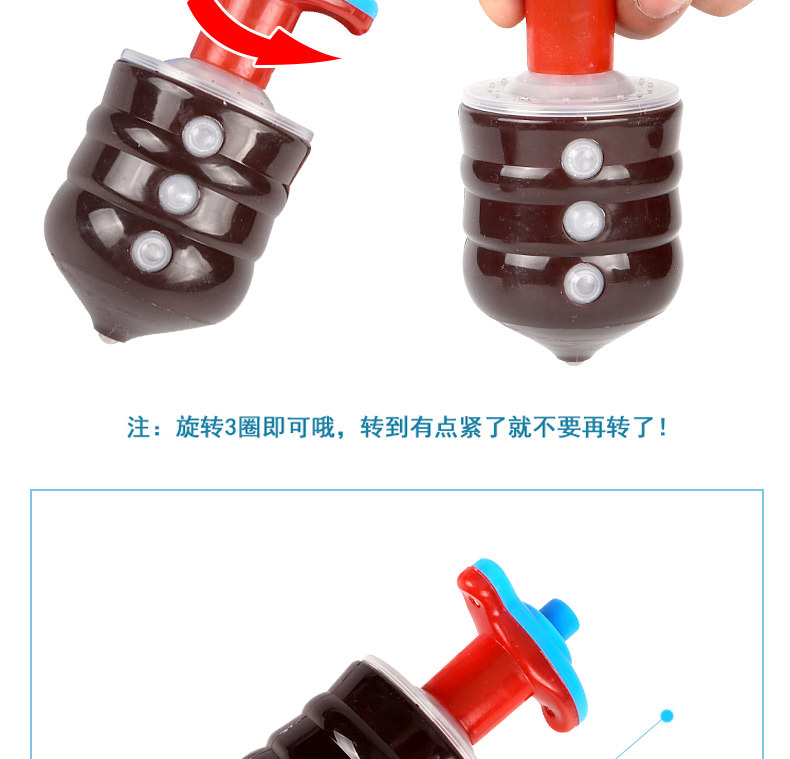 注：旋转3圈即可哦，转到有点紧了就不要再转了！