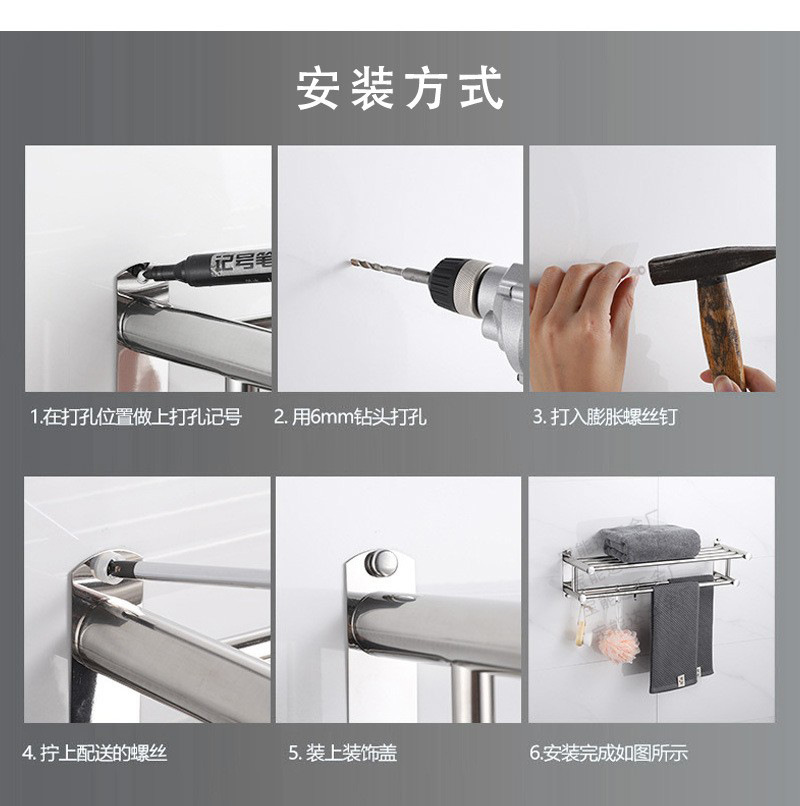 安装方式

记号笔

1.在打孔位置做上打孔记号

2. 用6mm钻头打孔

3. 打入膨胀螺丝钉

4. 拧上配送的螺丝

5. 装上装饰盖

6.安装完成如图所示