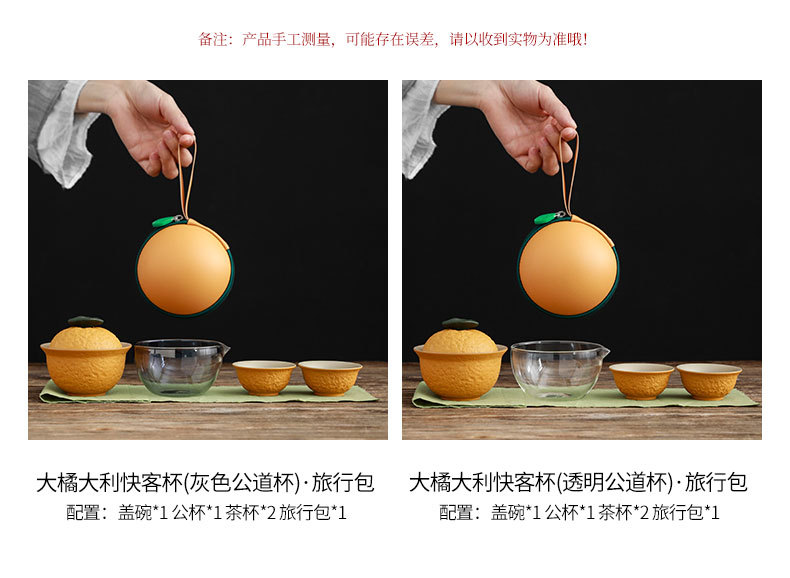 备注：产品手工测量，可能存在误差，请以收到实物为准哦！

大橘大利快客杯(灰色公道杯)·旅行包
配置：盖碗*1 公杯*1 茶杯*2 旅行包*1

大橘大利快客杯(透明公道杯)·旅行包
配置：盖碗*1 公杯*1 茶杯*2 旅行包*1