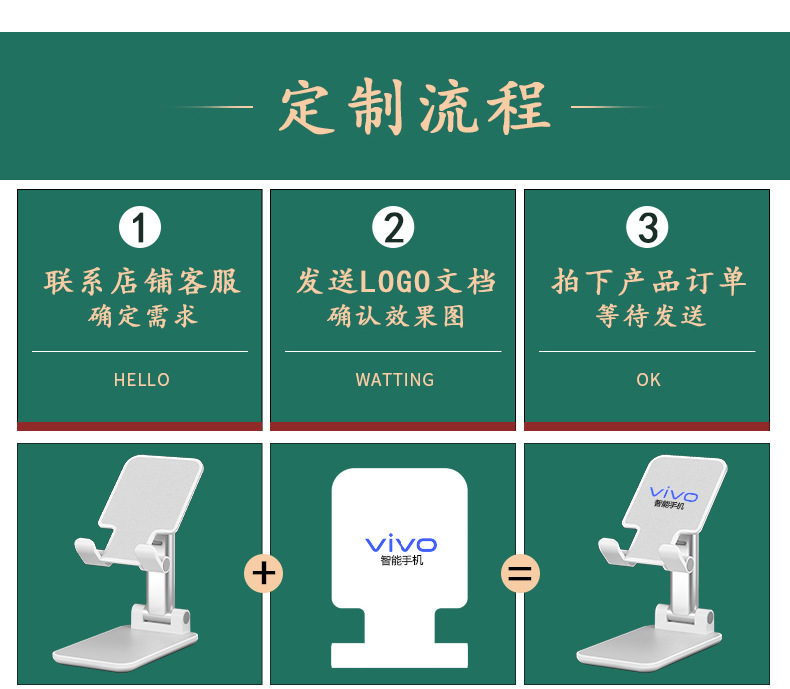 定制流程

1
联系店铺客服
确定需求
HELLO

2
发送LOGO文档
确认效果图
WATTING

3
拍下产品订单
等待发送
OK

+

vivo
智能手机

=

vivo
智能手机